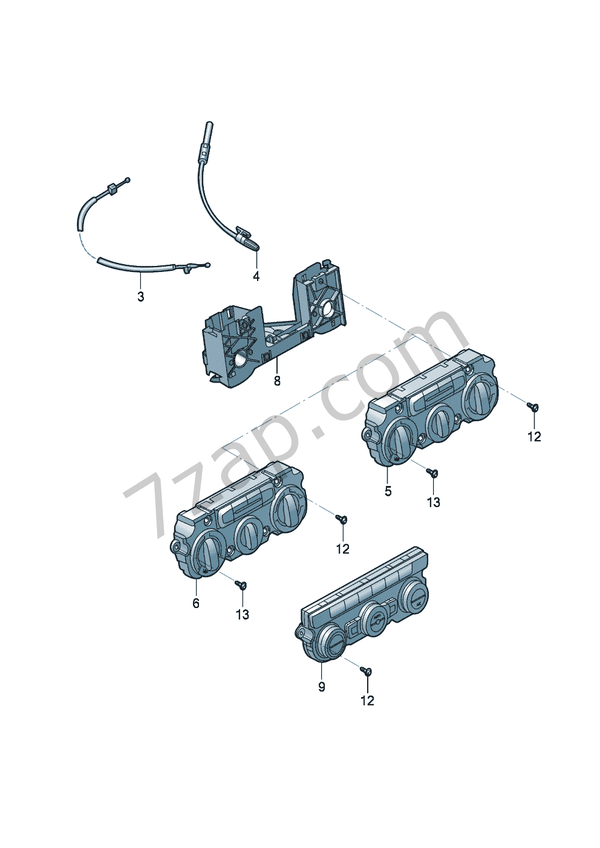 3

4

8

7zap.com

12

5

13

12

6

13

9

12