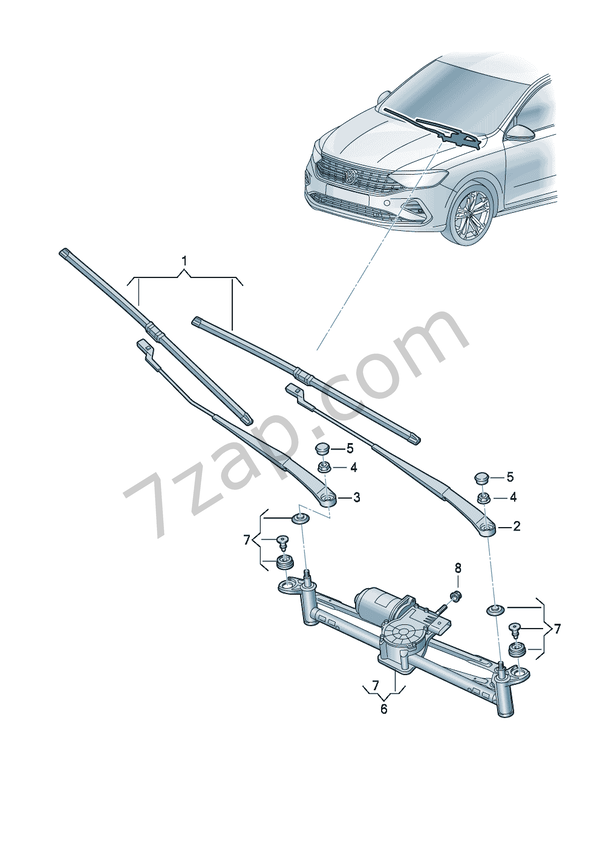 1
7zap.com
5
4
3
5
4
2
7
8
7
7
6