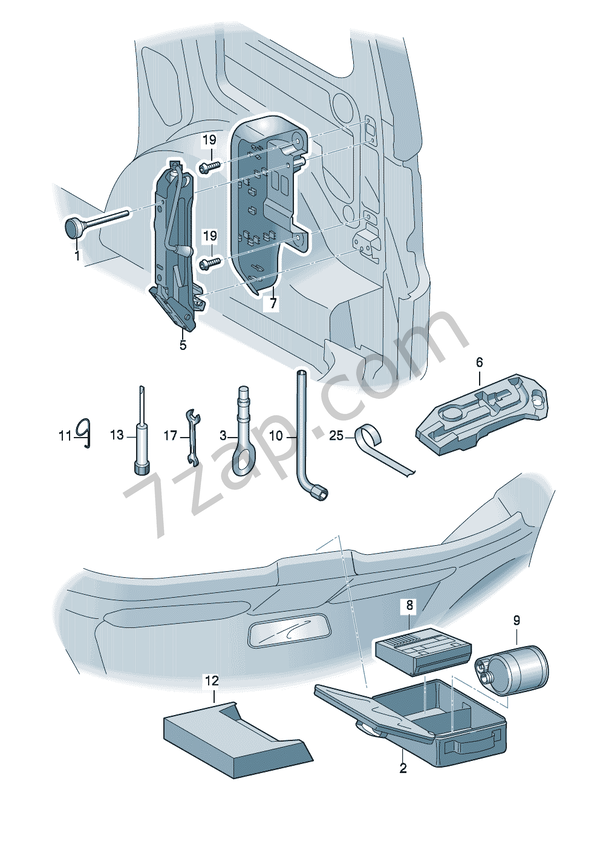 19
19
1
7
5
6
11
13
17
3
10
25
7zap.com
8
9
12
2