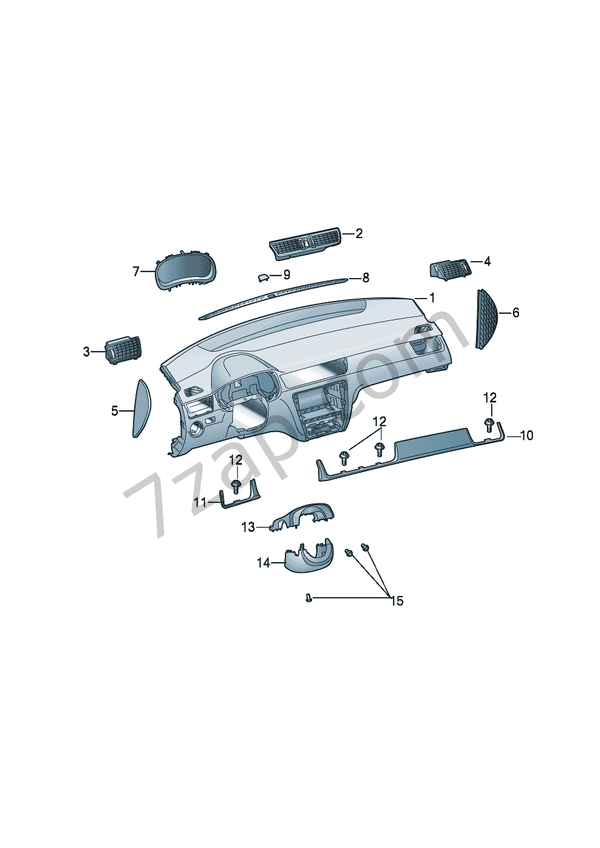 2
7
9
8
4
1
6
3
5
12
12
10
12
11
13
14
15
7zap.com