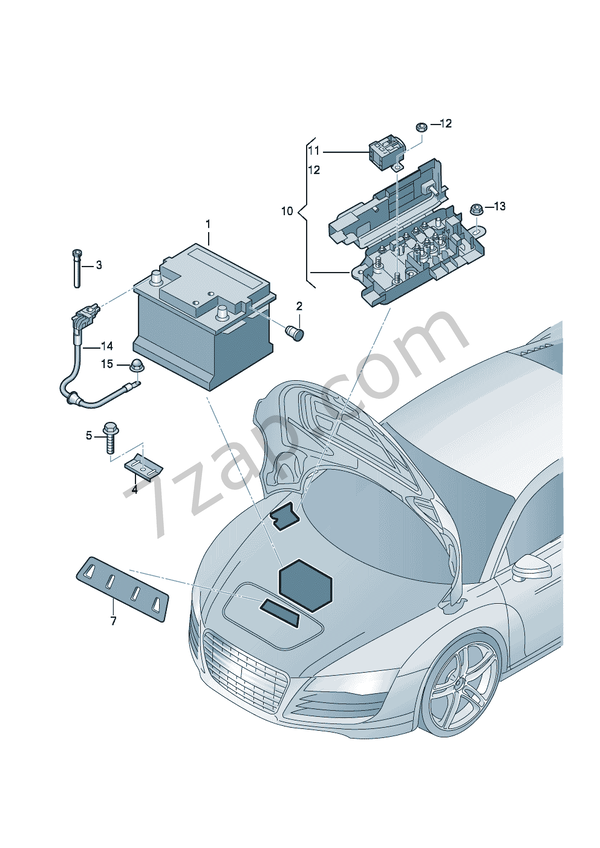 12
11
12
10
13
1
3
2
14
15
5
4
7
7zap.com