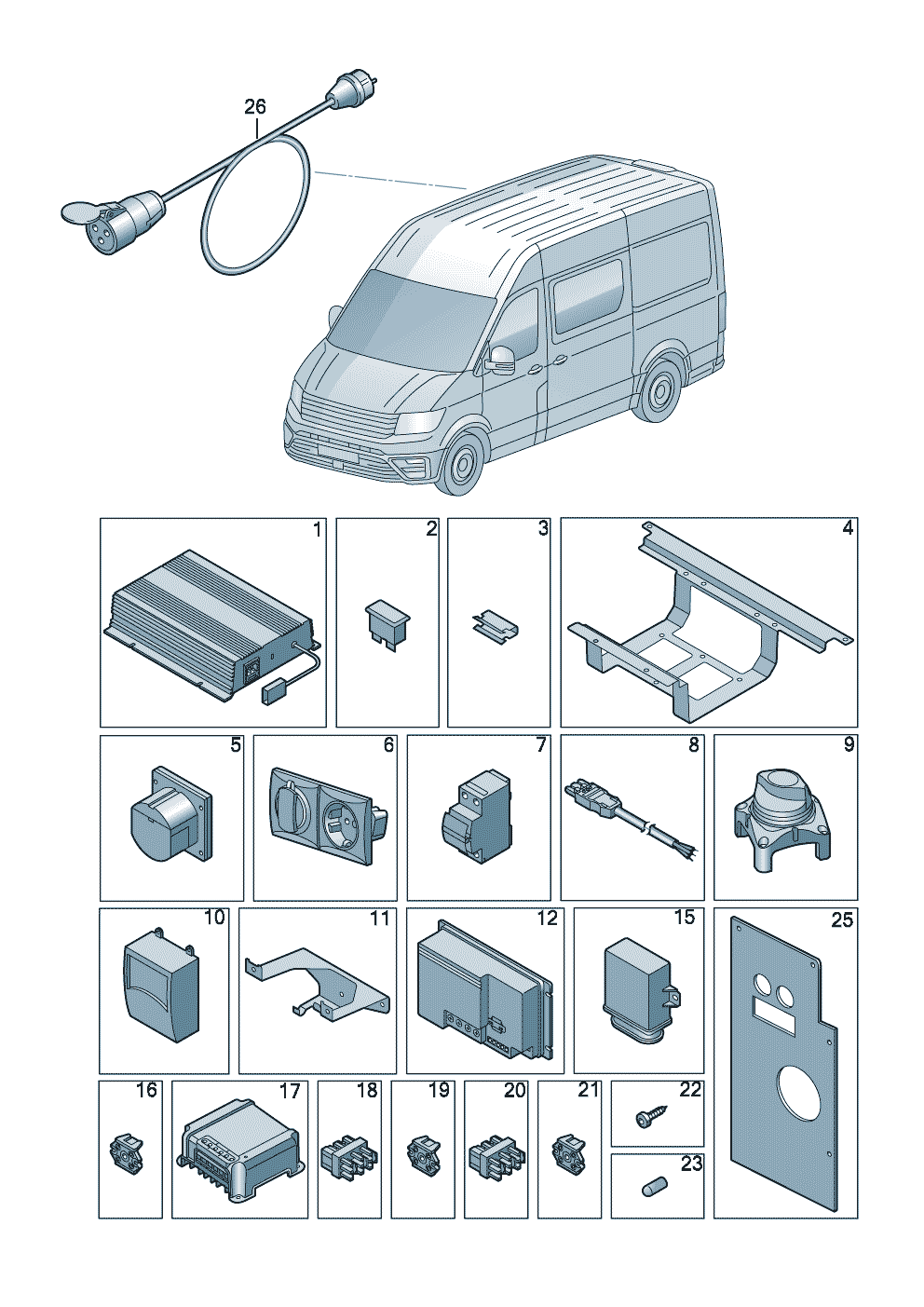 26

1
2
3
4
5
6
7
8
9
10
11
12
15
25
16
17
18
19
20
21
22
23