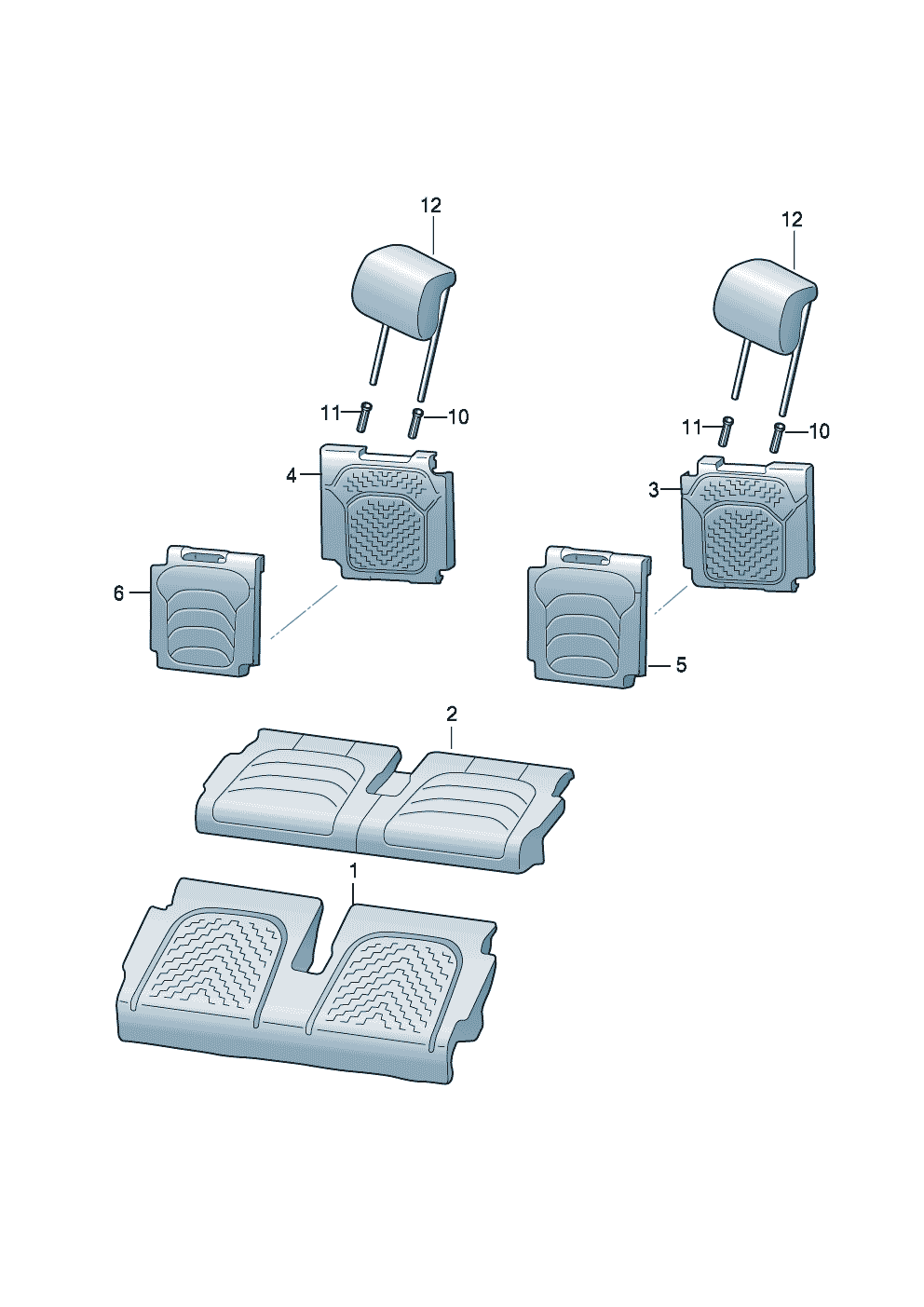 12
12
11
10
11
10
4
3
6
5
2
1