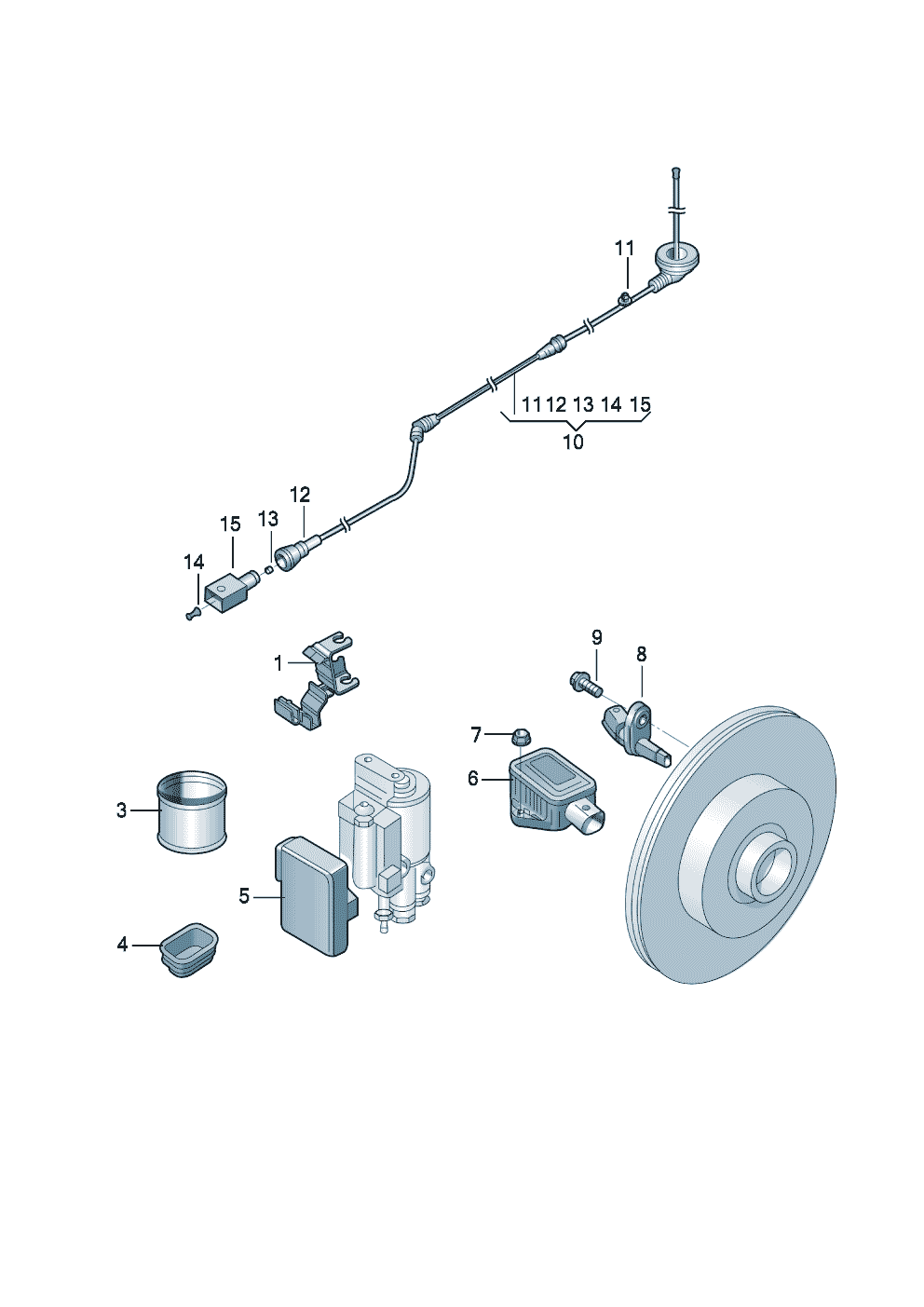 11

11 12 13 14 15

10

12

15

13

14

1

9

8

7

6

3

5

4