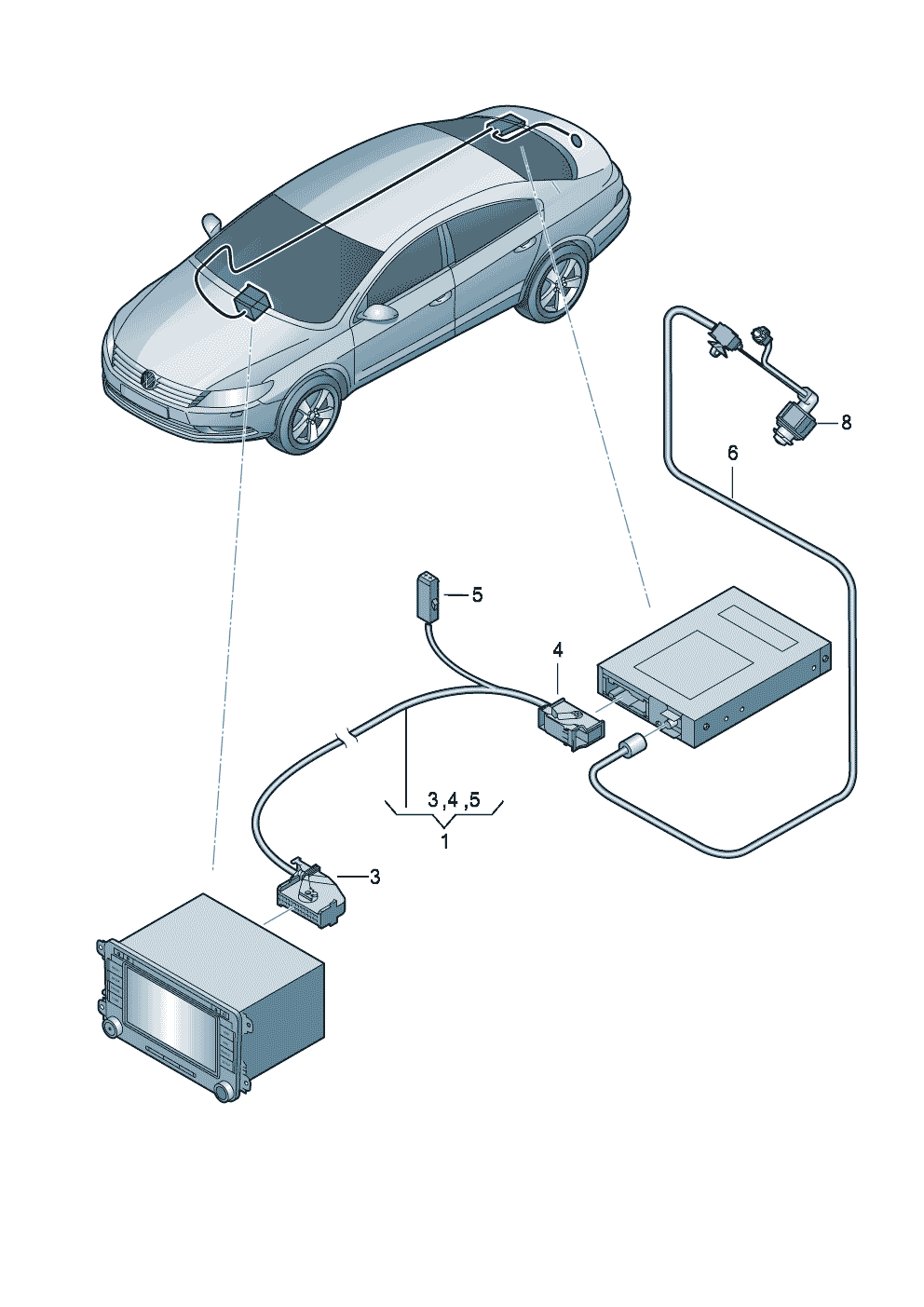 8
6
5
4
3,4,5
1
3