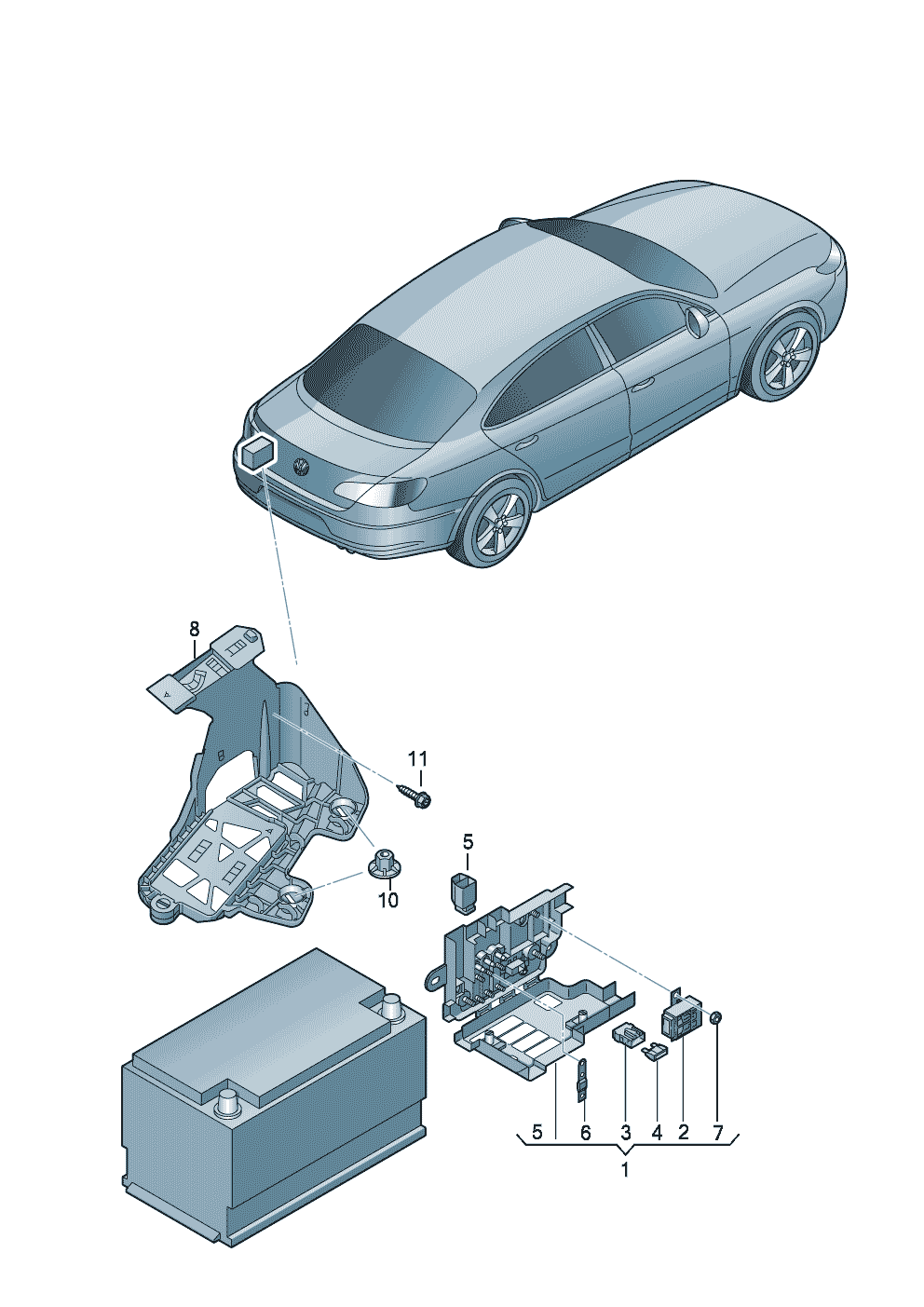 8
11
5
10
5
6
3
4
2
7
1