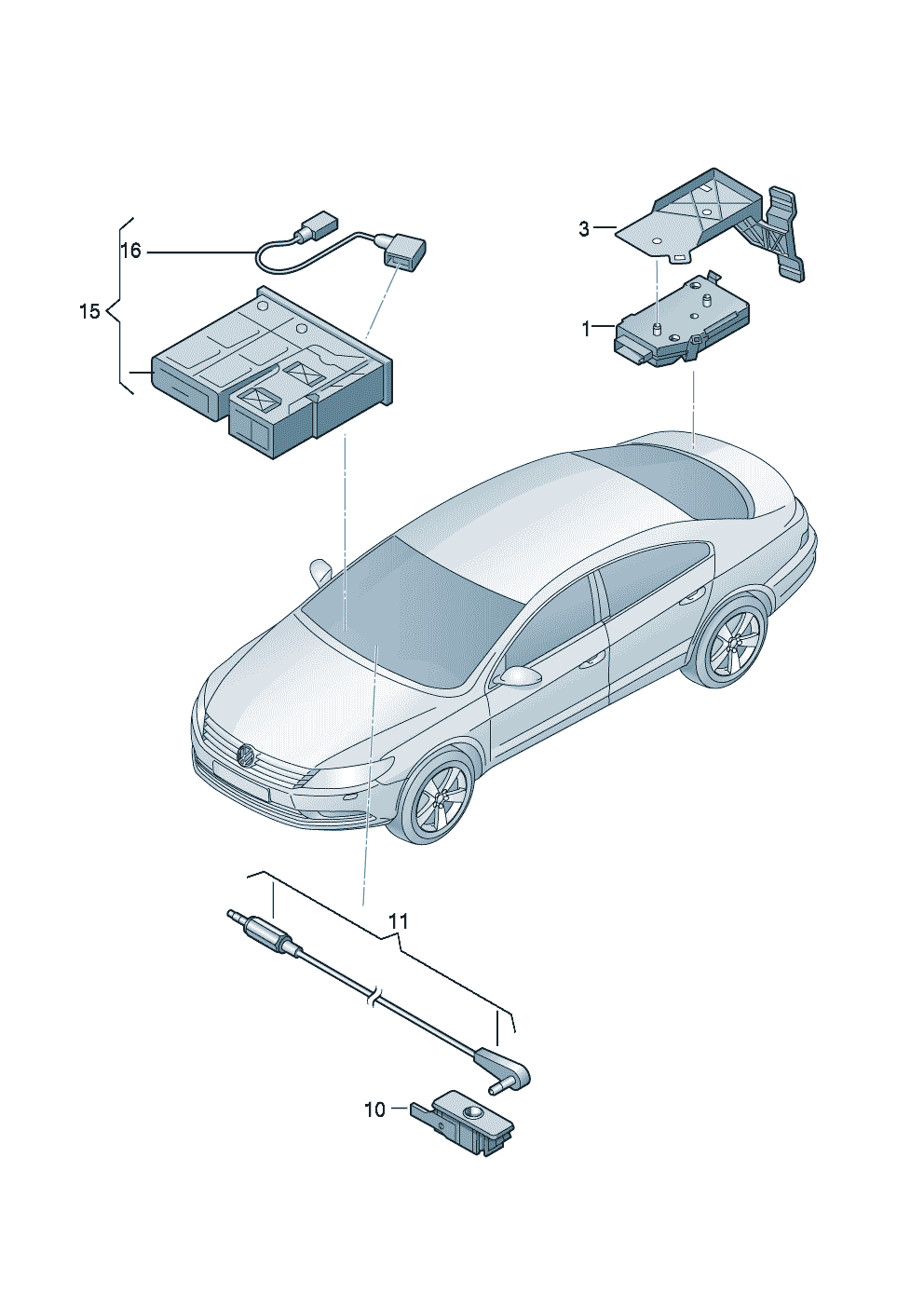 16
15
3
1
11
10