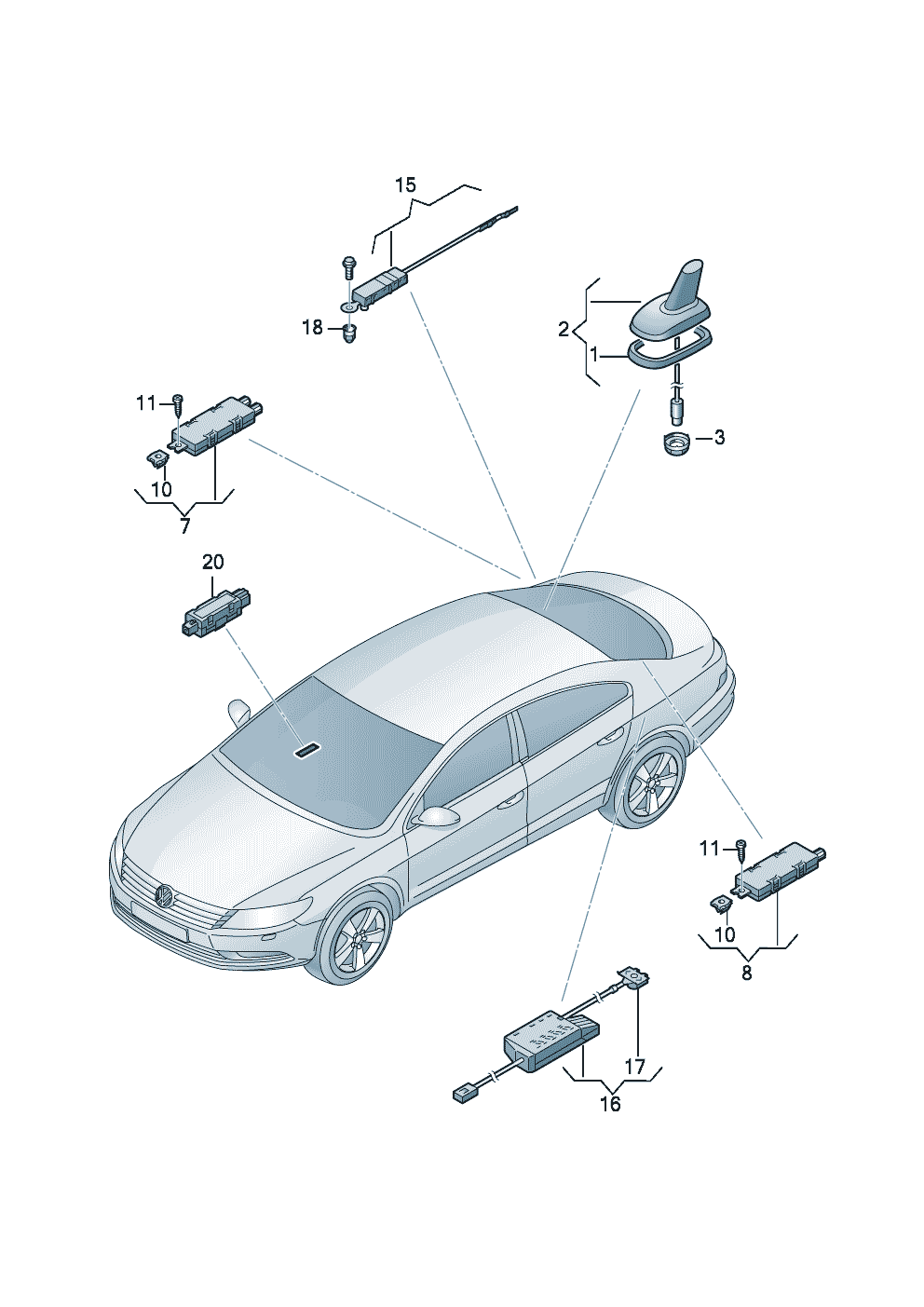 15
18
2
1
3
11
10
7
20
11
10
8
17
16