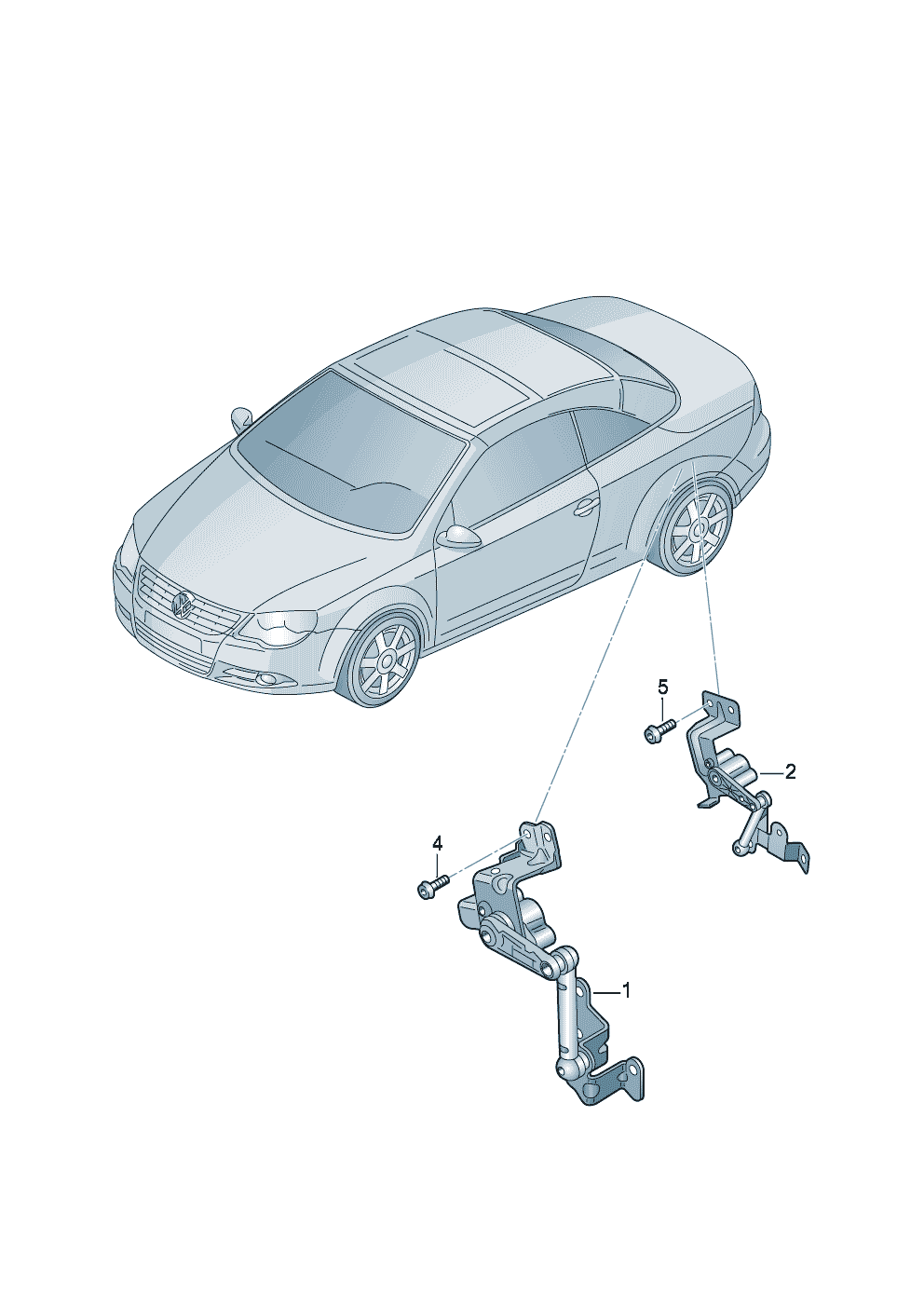 5
2
4
1