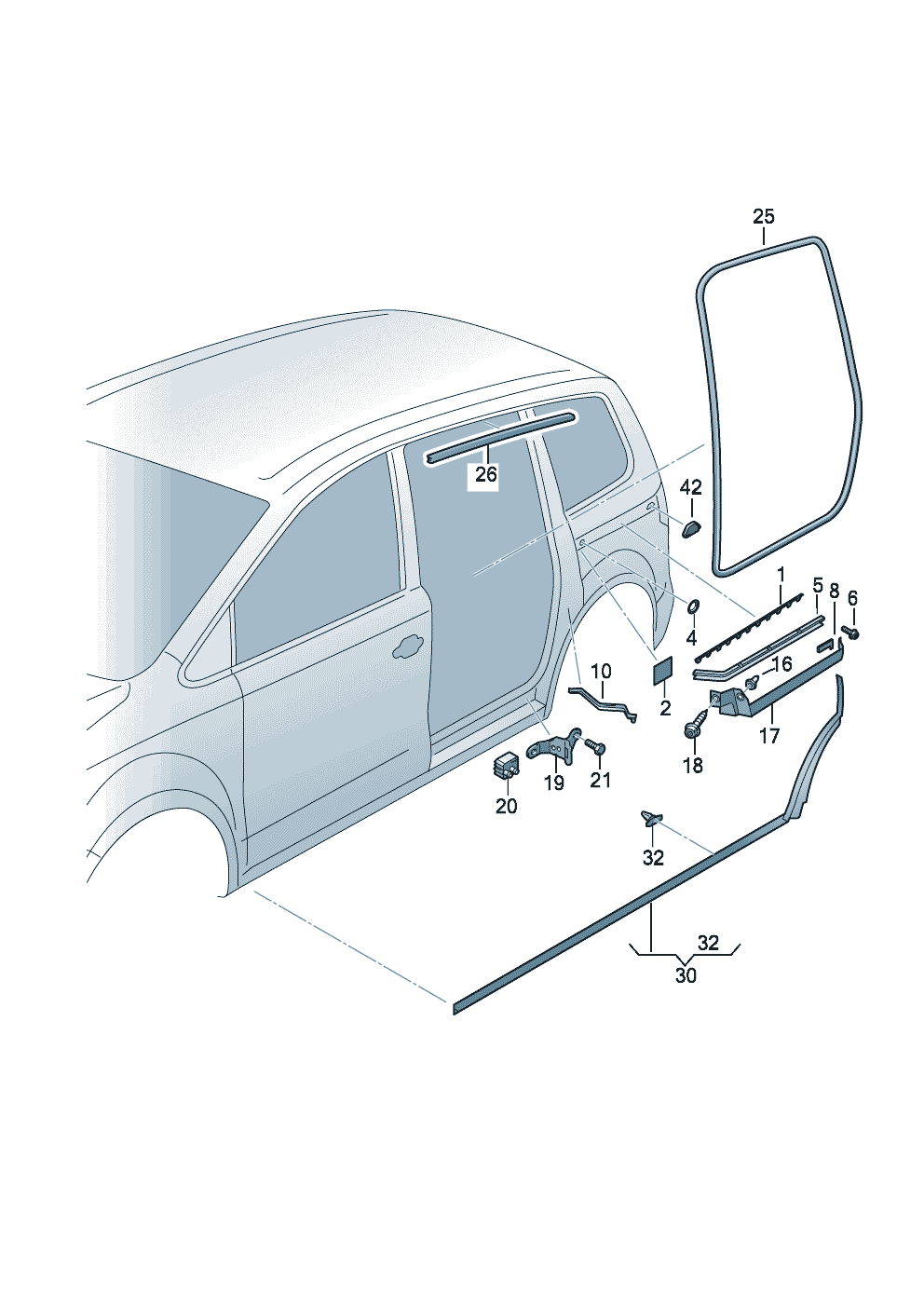 25
26
42
1
5
8
6
4
16
10
2
17
18
19
21
20
32
32
30