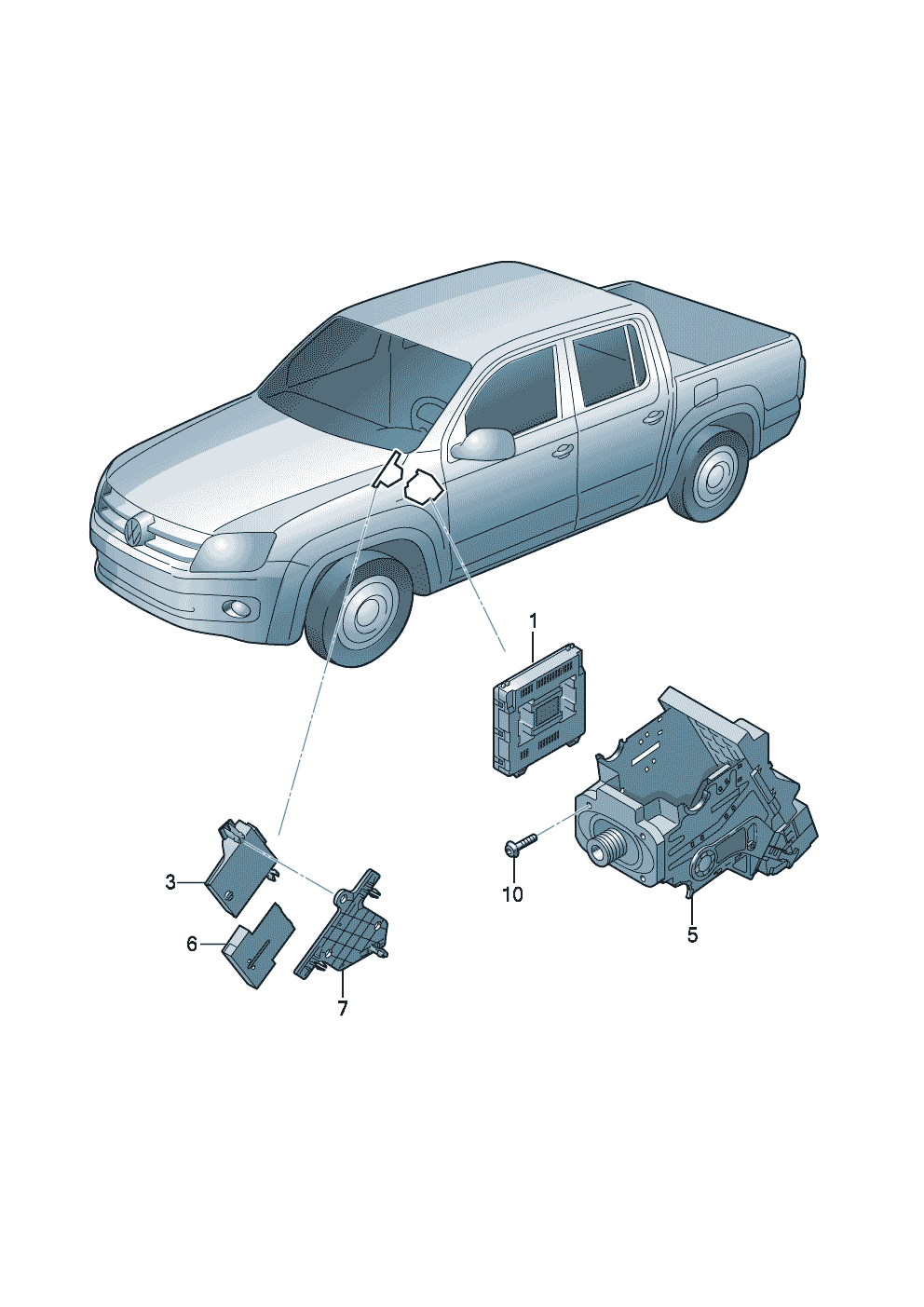 1
3
10
5
6
7