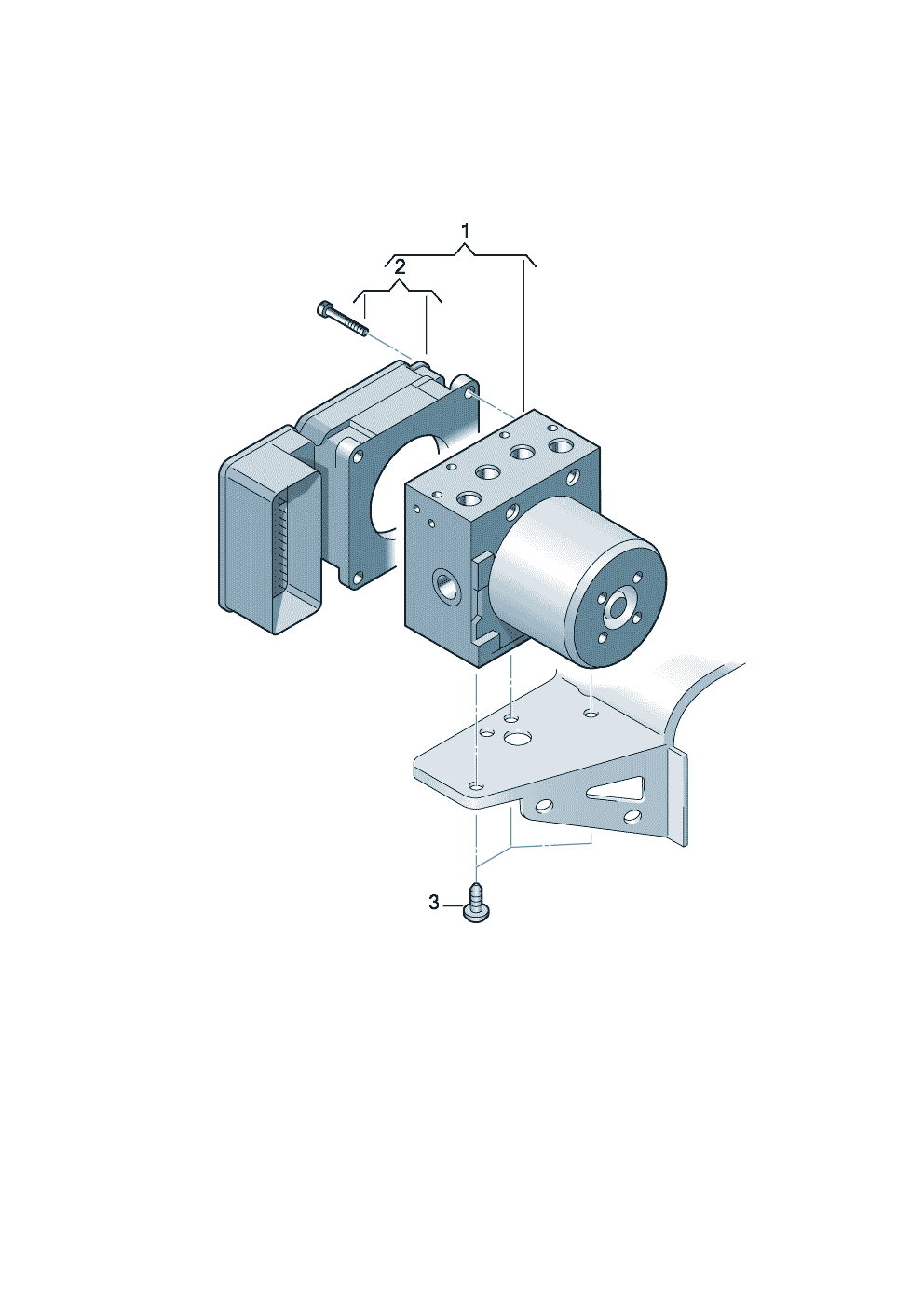 1
2
3