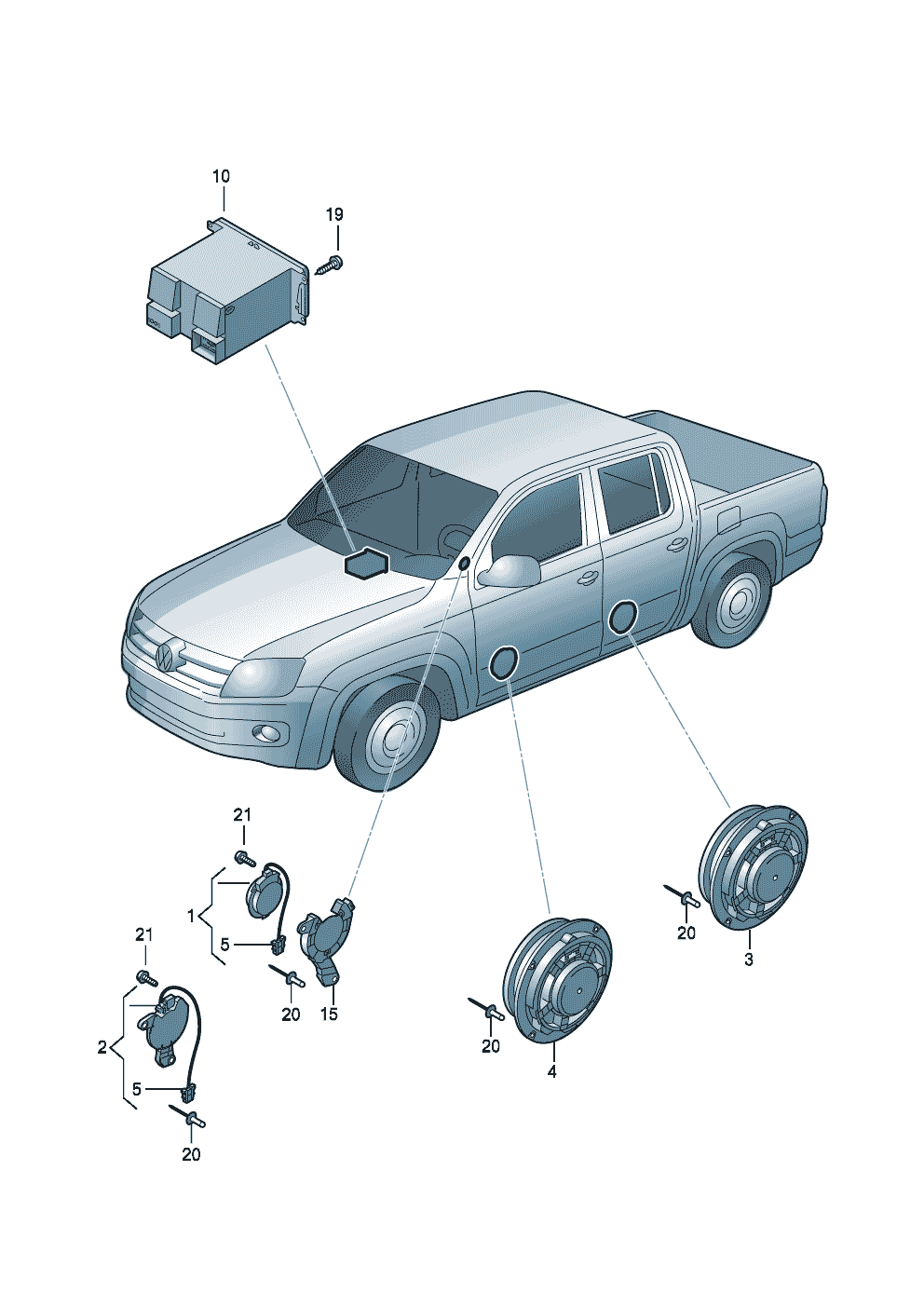 10
19
21
1
5
20
15
21
2
5
20
20
4
20
3