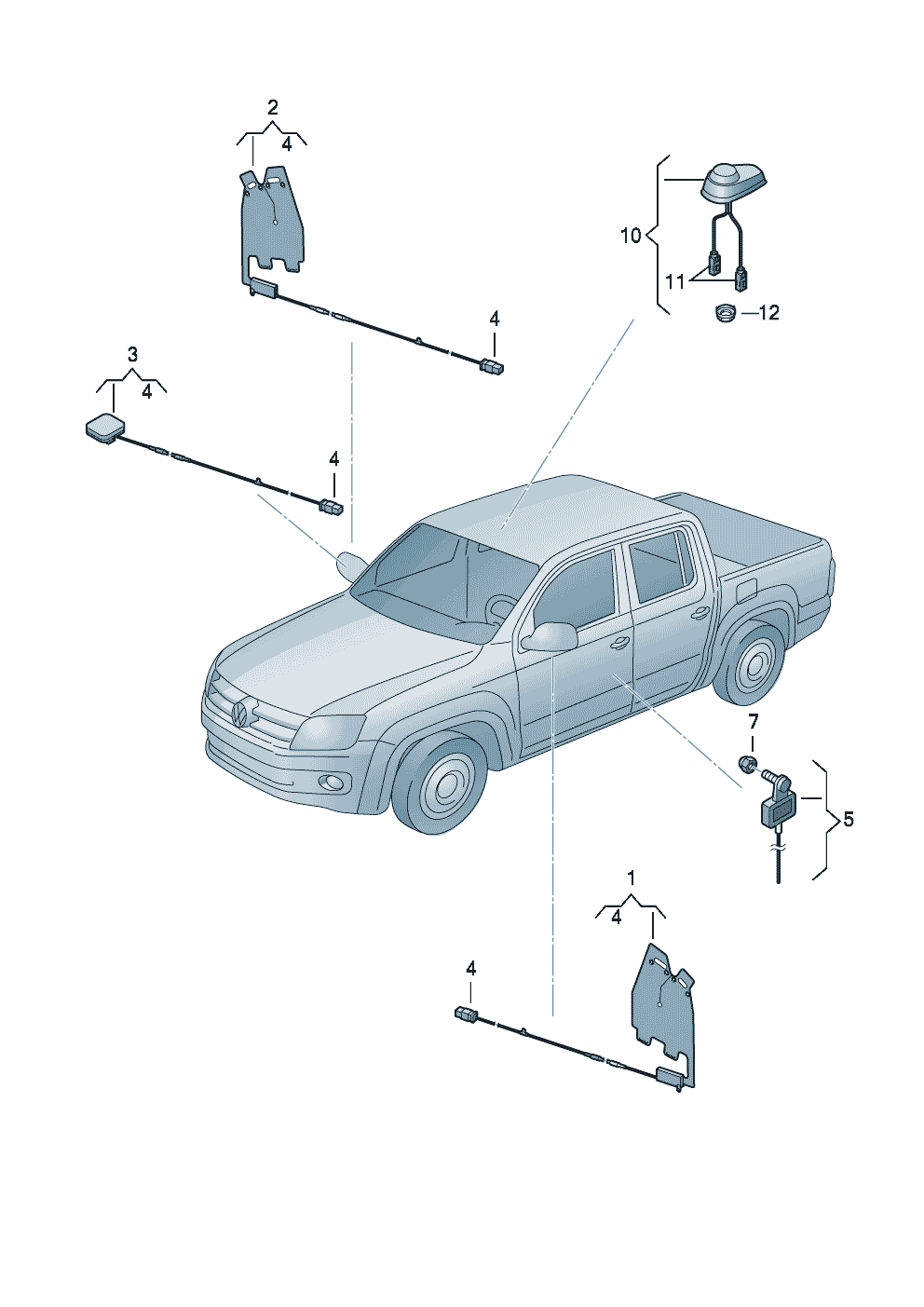 2
4
10
11
12
4
3
4
4
7
5
1
4
4