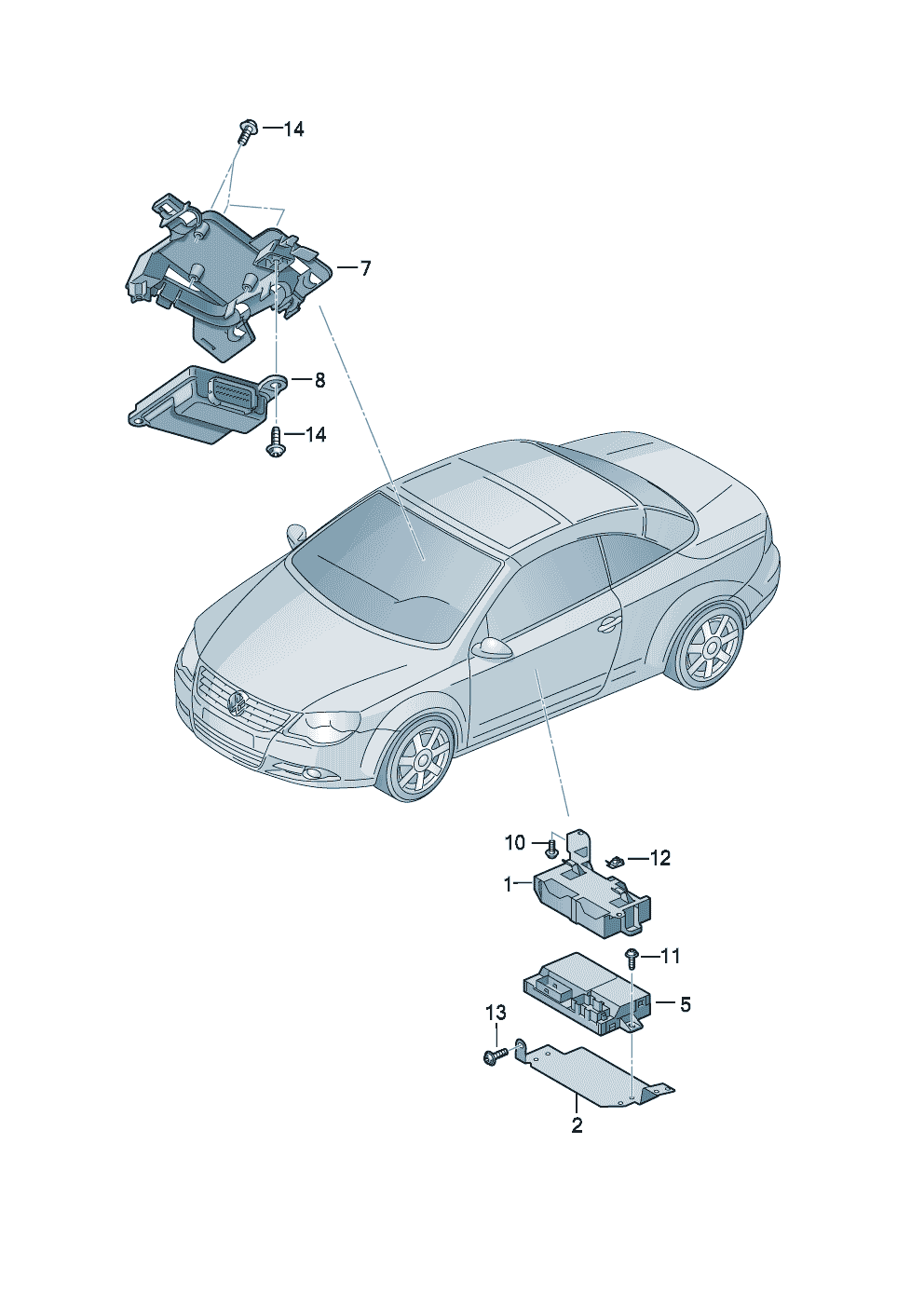 14
7
8
14
10
12
1
11
5
13
2