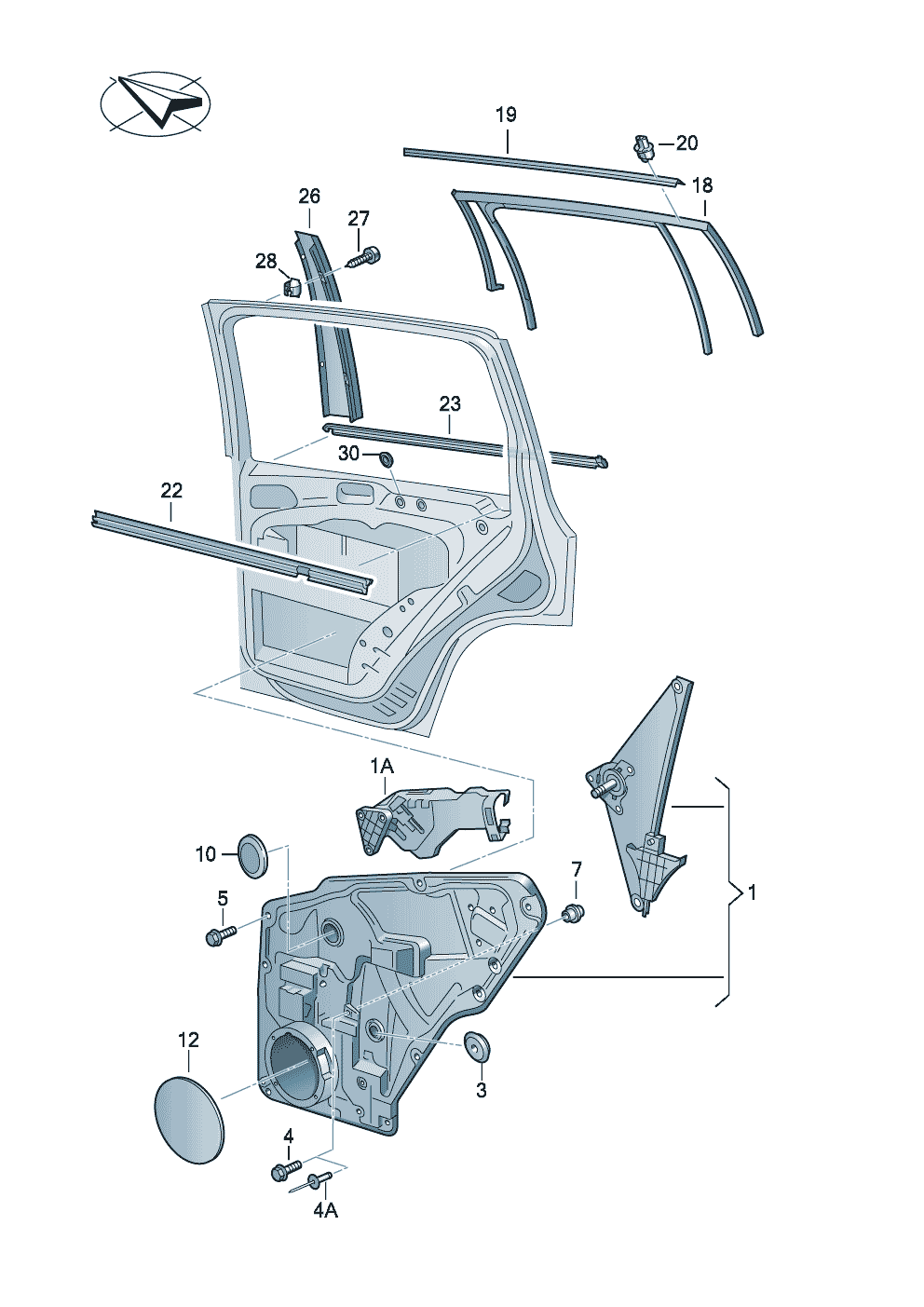 19
20
18
26
27
28
23
30
22
1A
10
5
7
1
12
3
4
4A