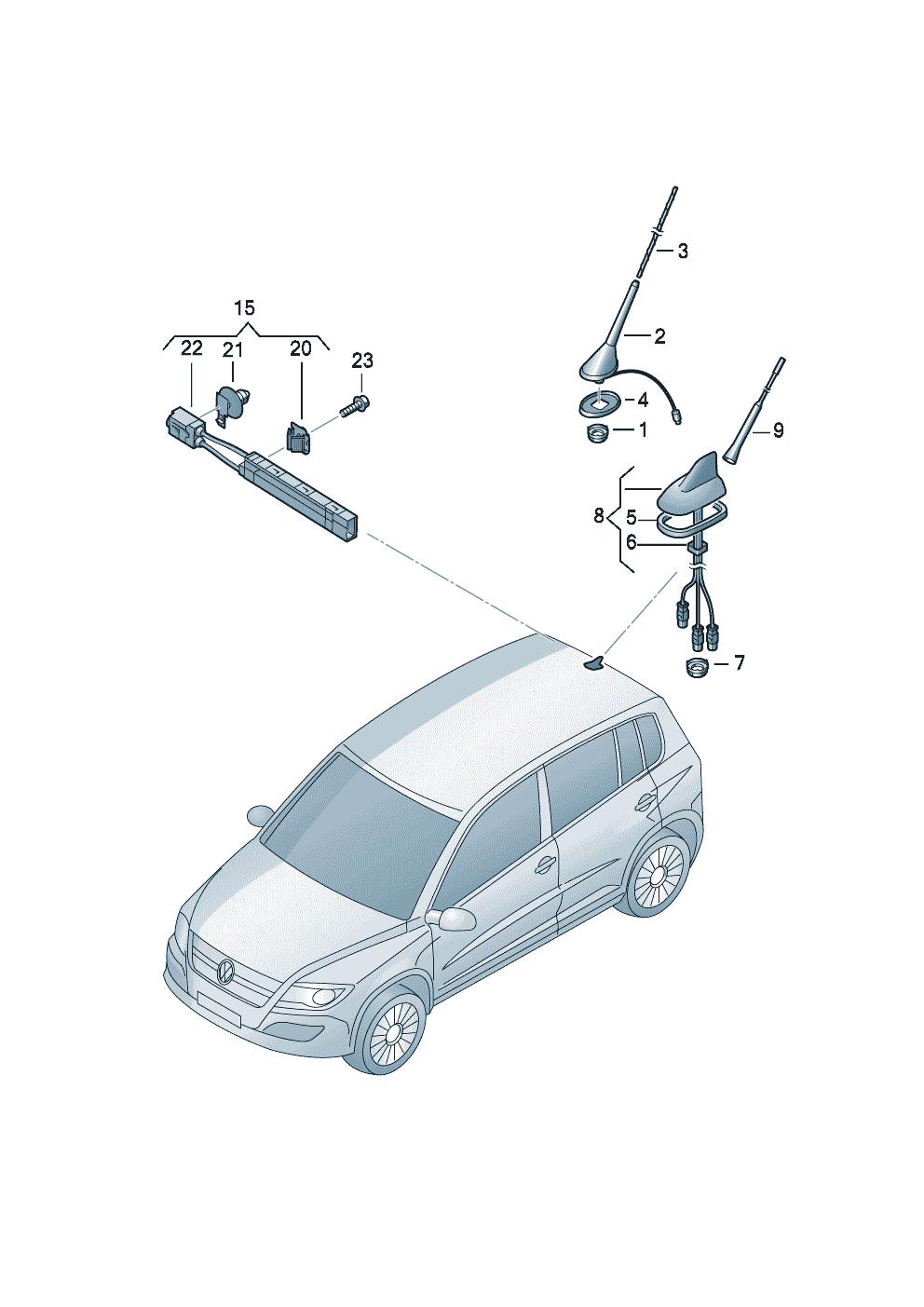 15
22
21
20
23
3
2
4
1
9
8
5
6
7