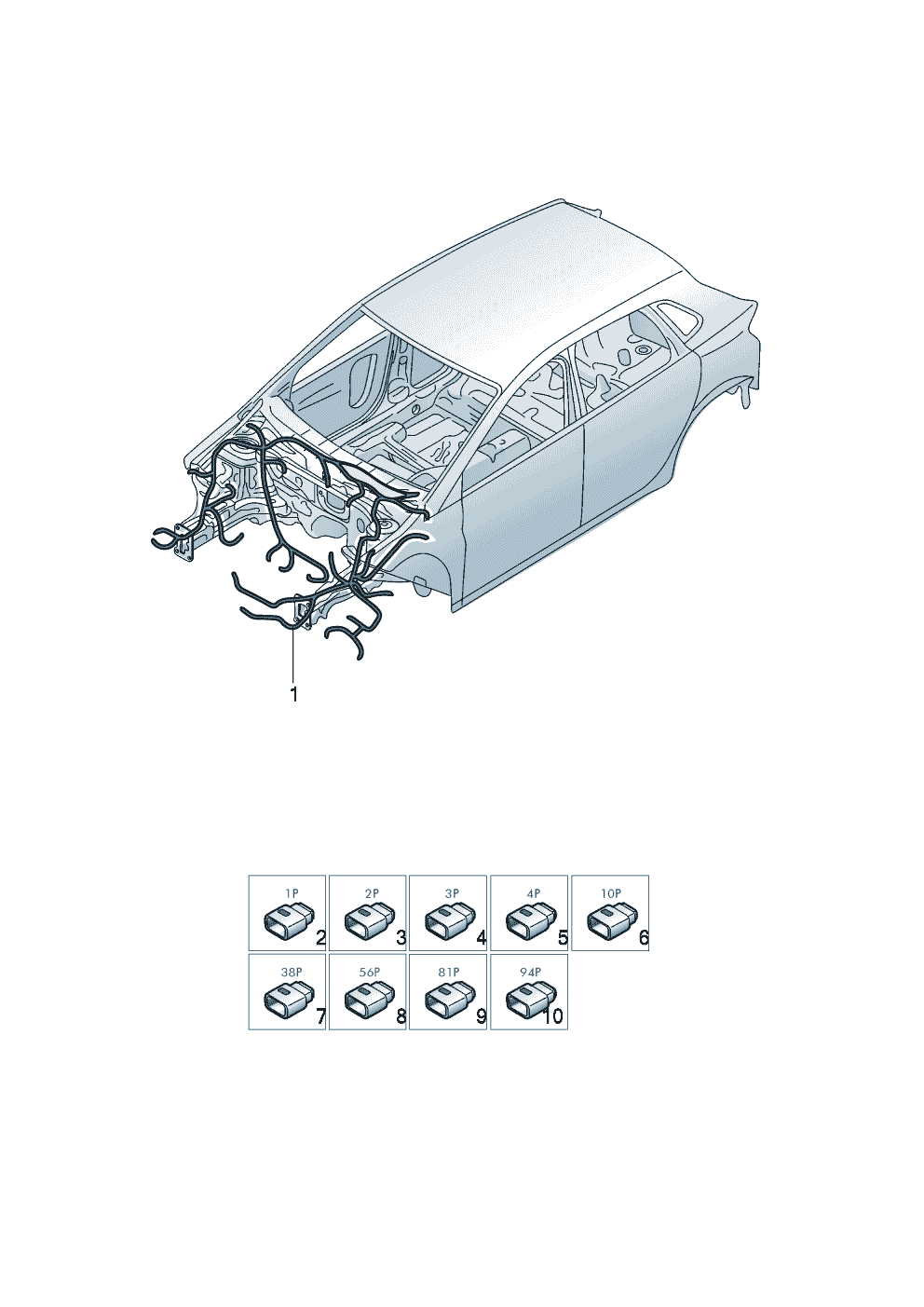 1

1P 2
2P 3
3P 4
4P 5
10P 6
38P 7
56P 8
81P 9
94P 10