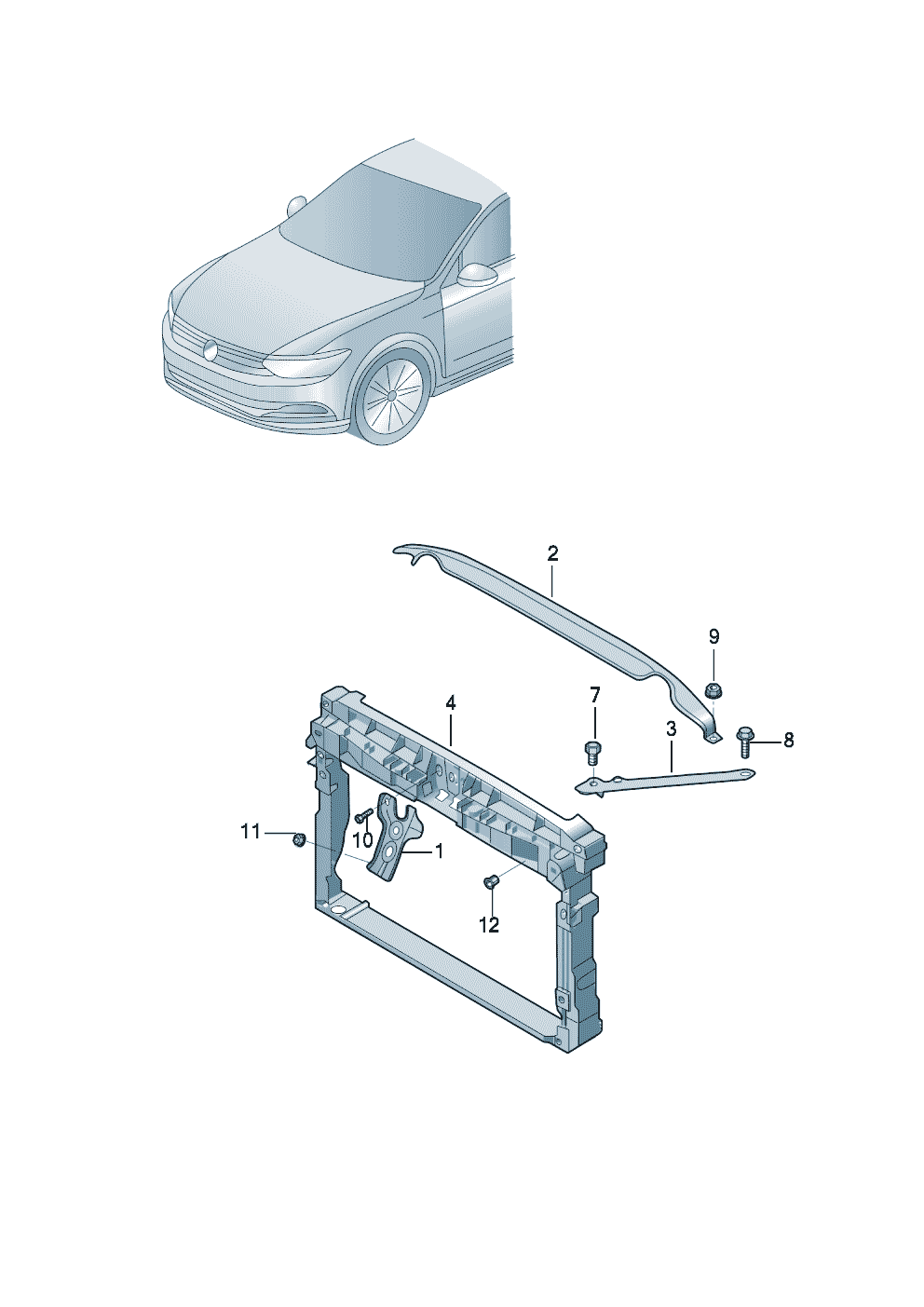 2
9
4
7
3
8
11
10
1
12