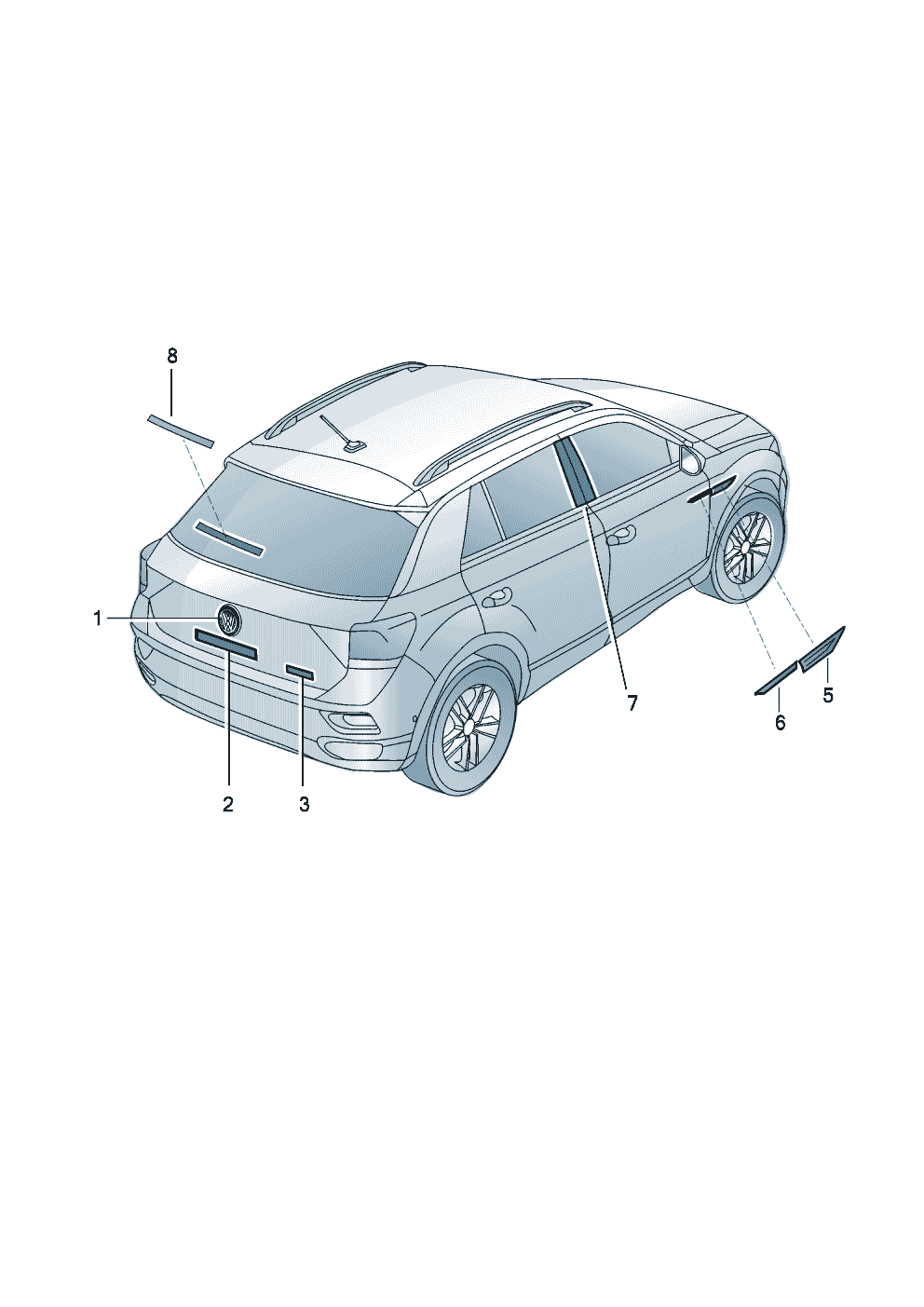 8

1

7

5

6

2

3