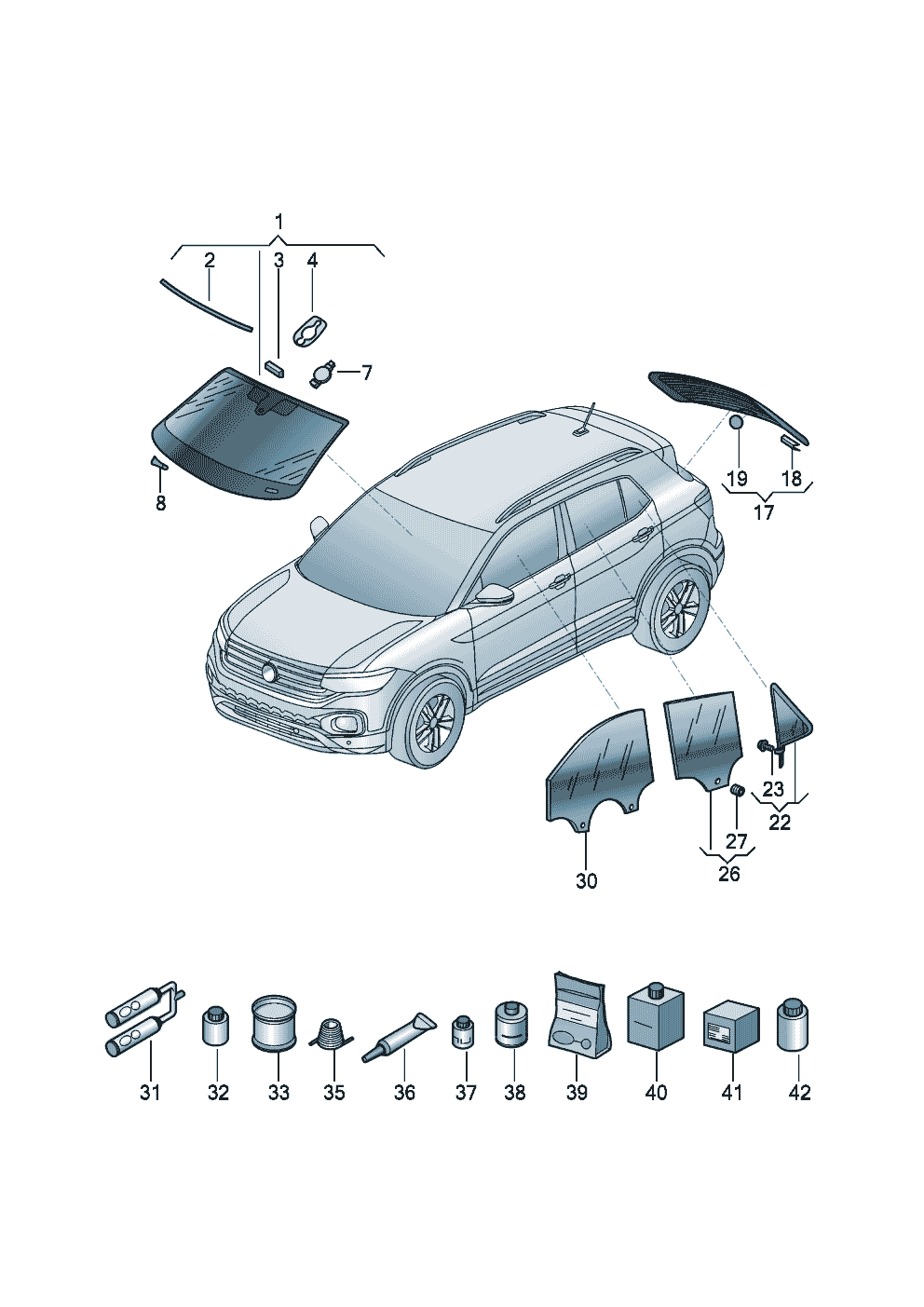 1
2
3
4
7
8
19
18
17
23
22
27
26
30
31
32
33
35
36
37
38
39
40
41
42