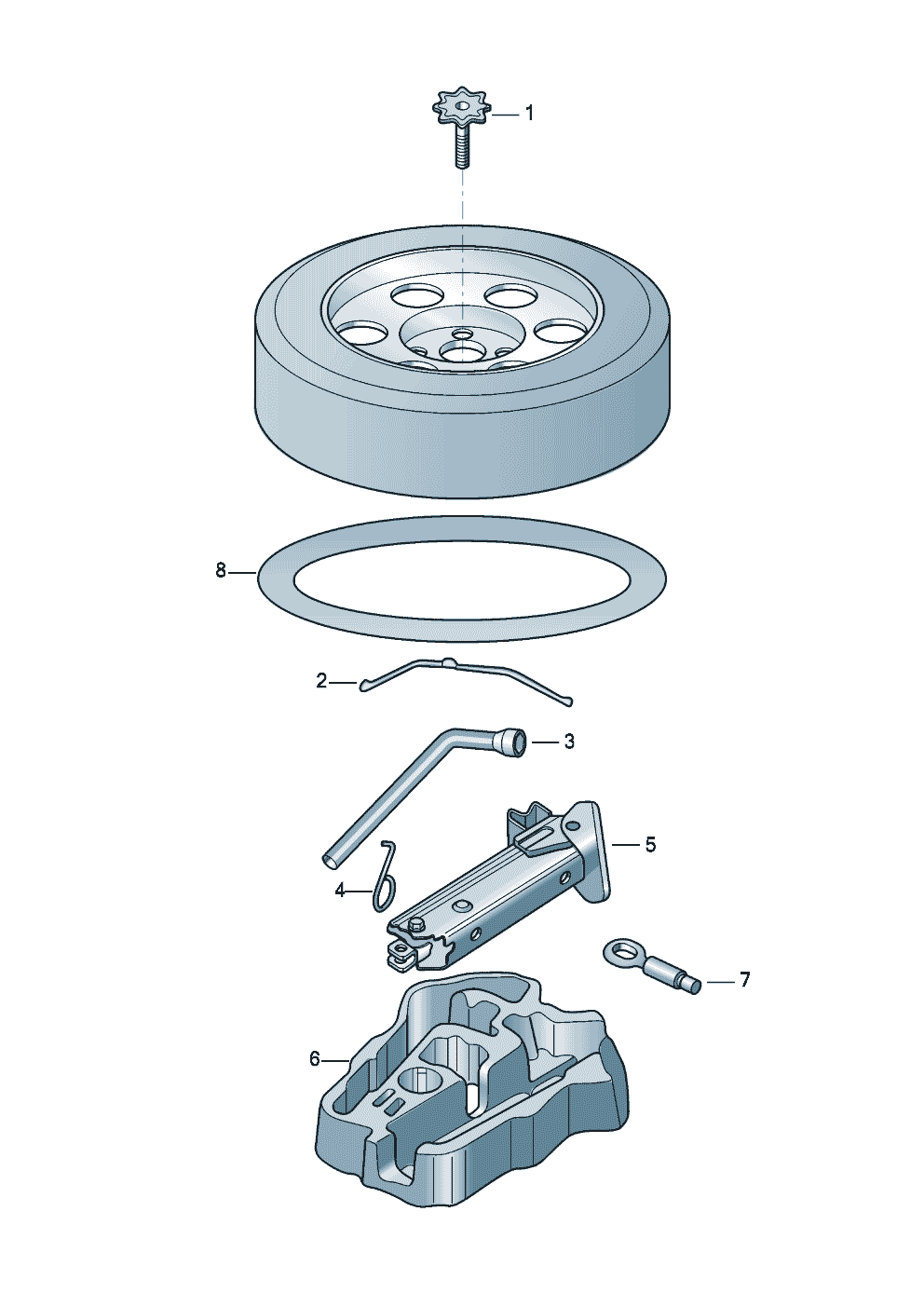 1

8

2

3

5

4

7

6