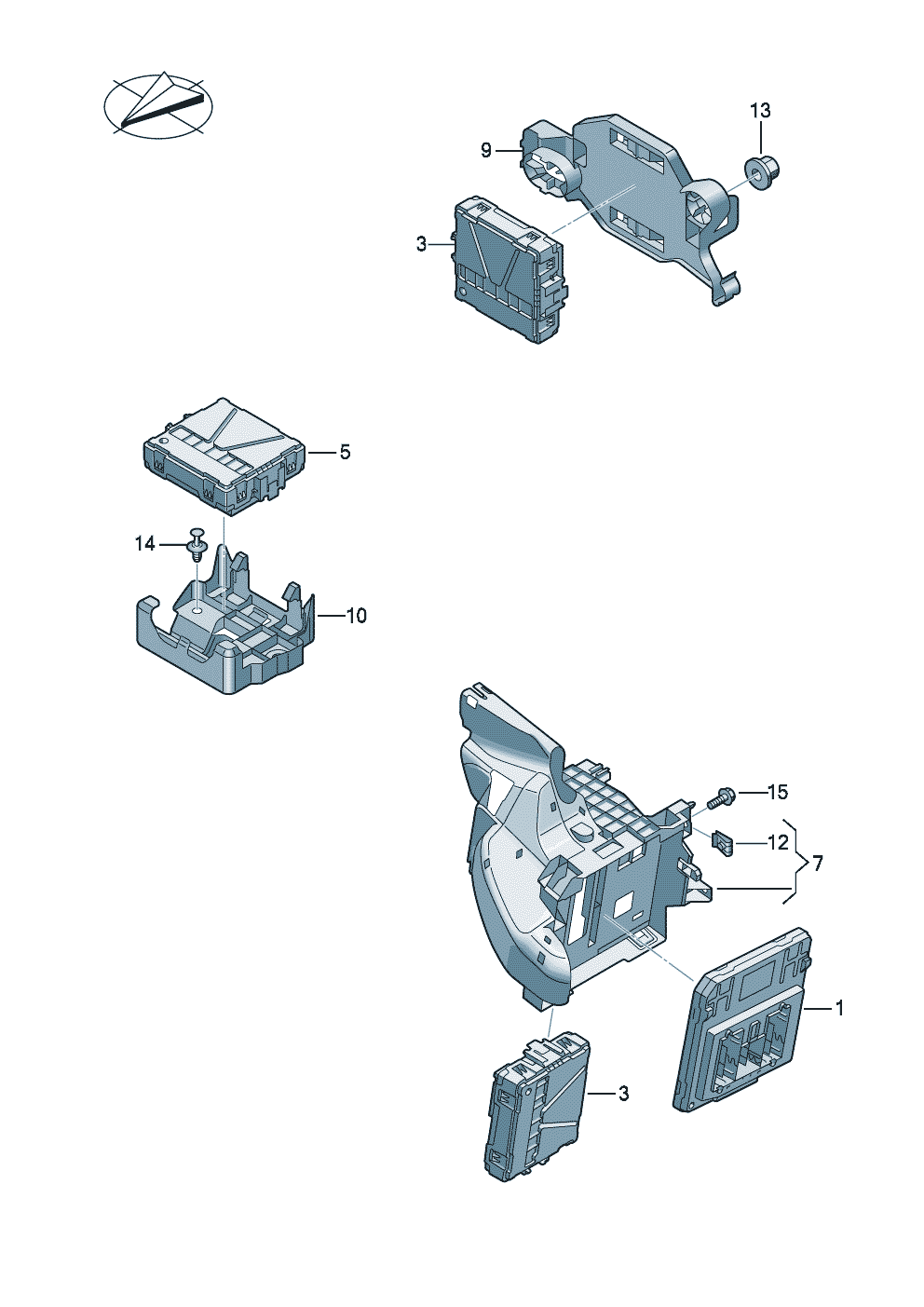 13
9
3
5
14
10
15
12
7
1
3