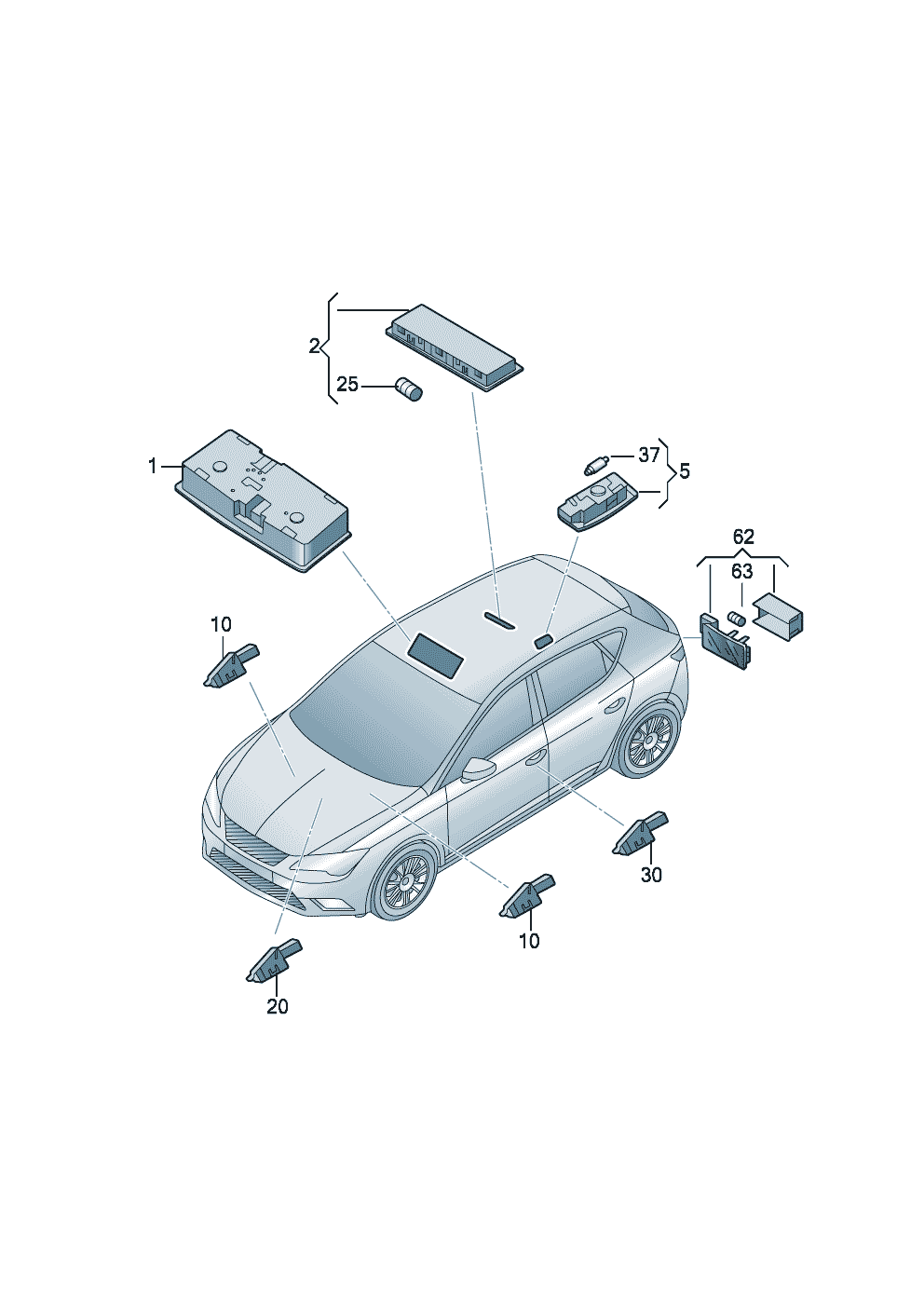 2
25
1
37
5
62
63
10
30
10
20