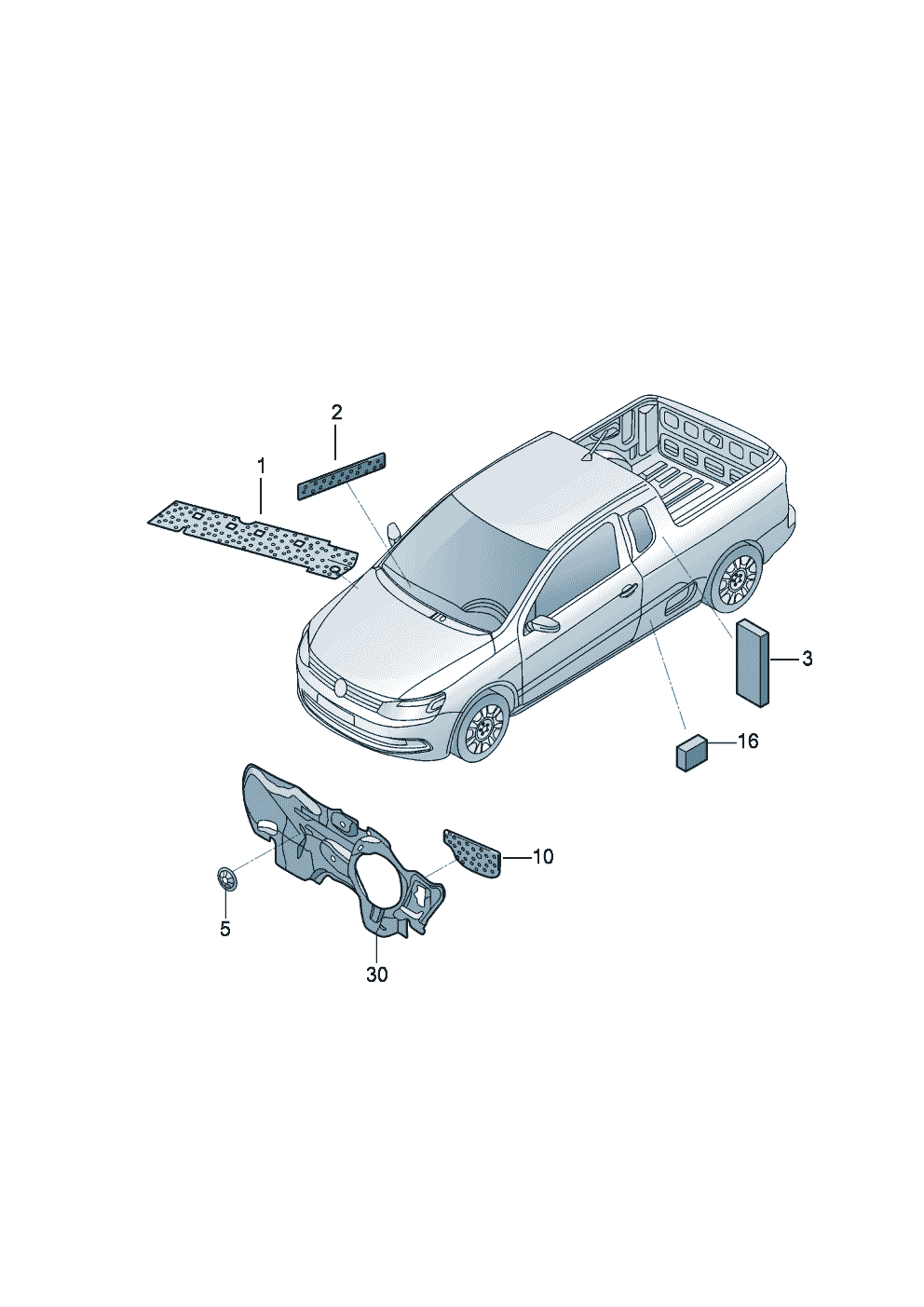 2
1
3
16
10
5
30