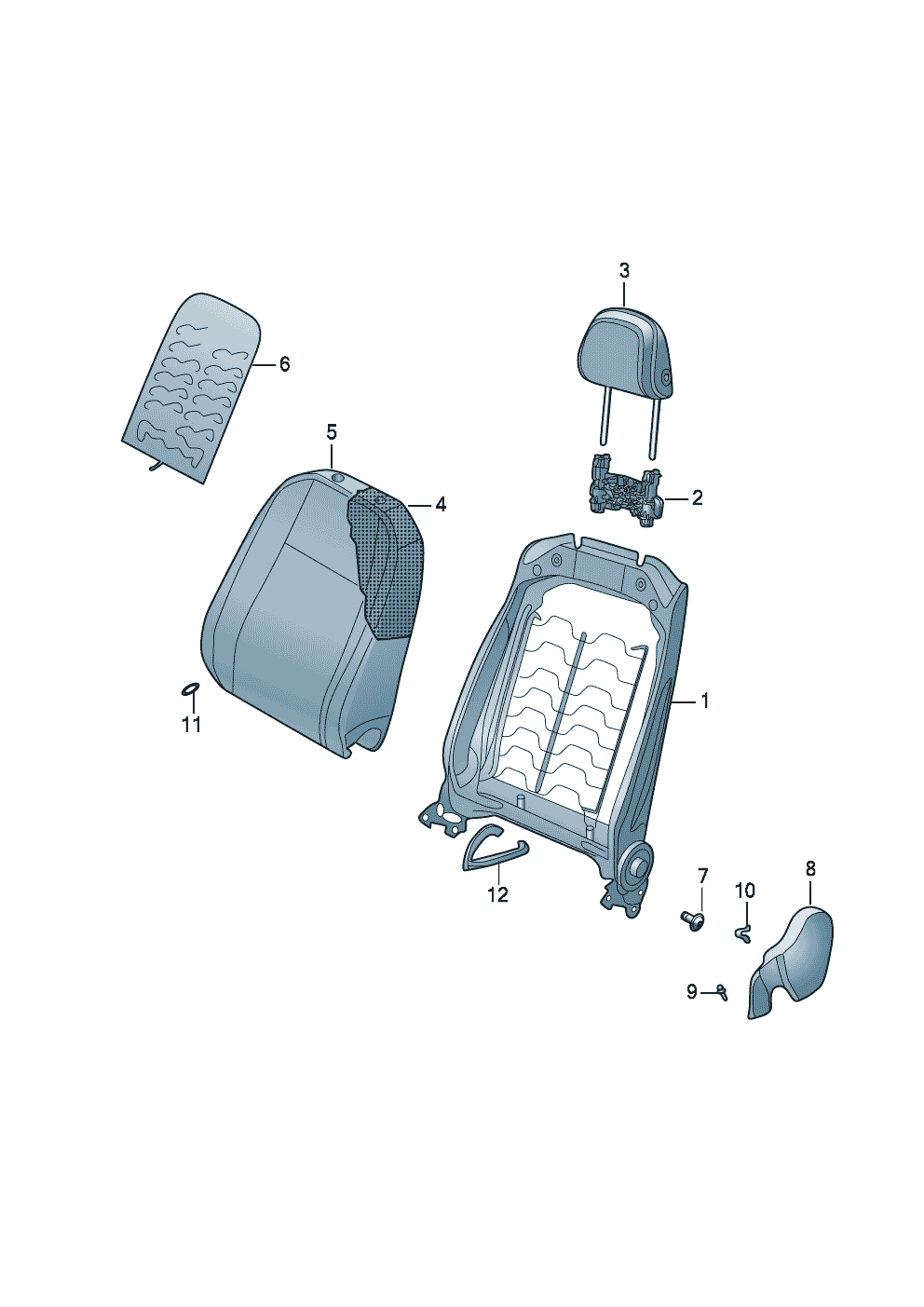 3
6
5
4
2
1
11
12
7
10
8
9