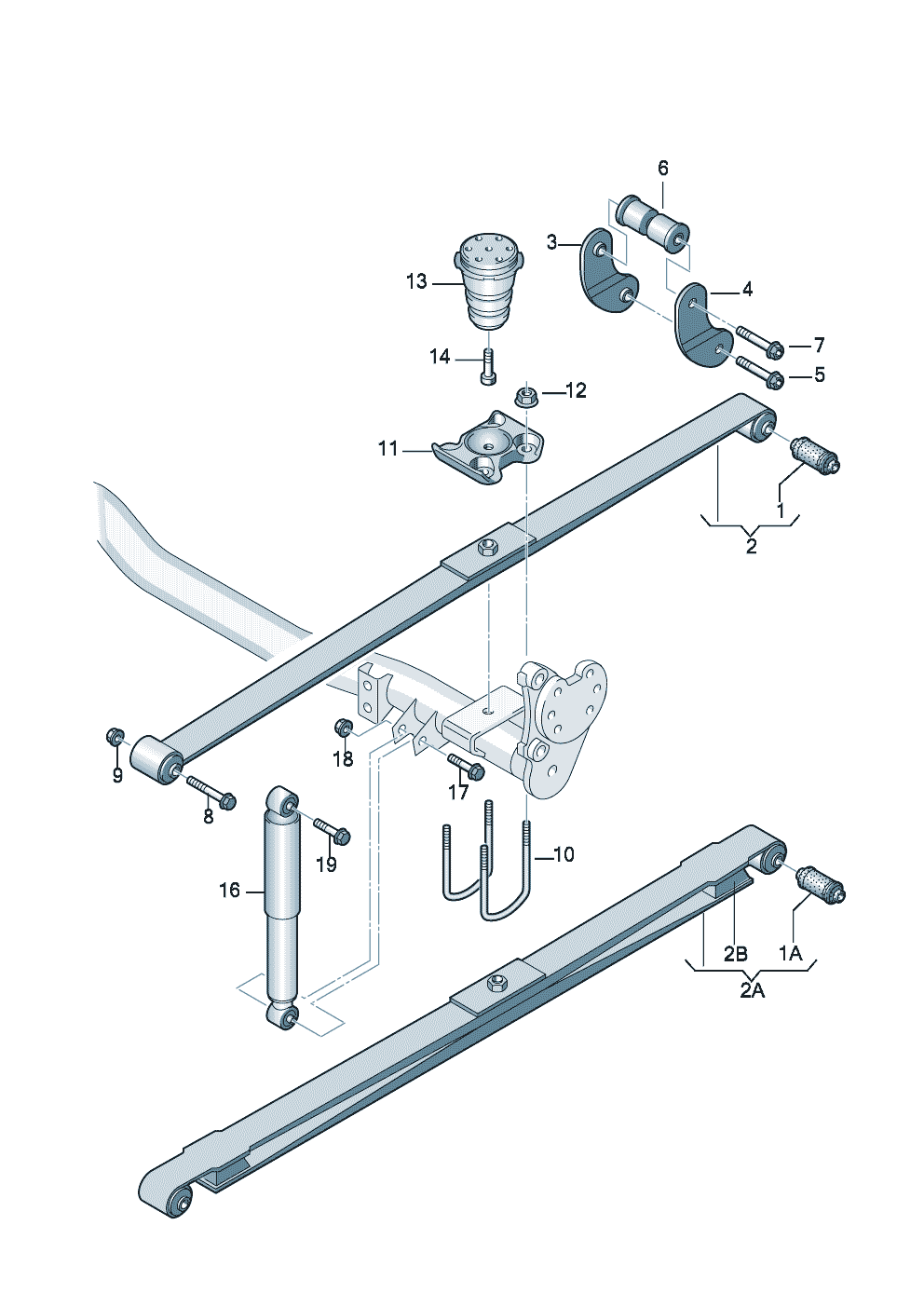 6
3
13
4
7
14
5
12
11
1
2
9
18
17
8
19
10
16
2B
1A
2A