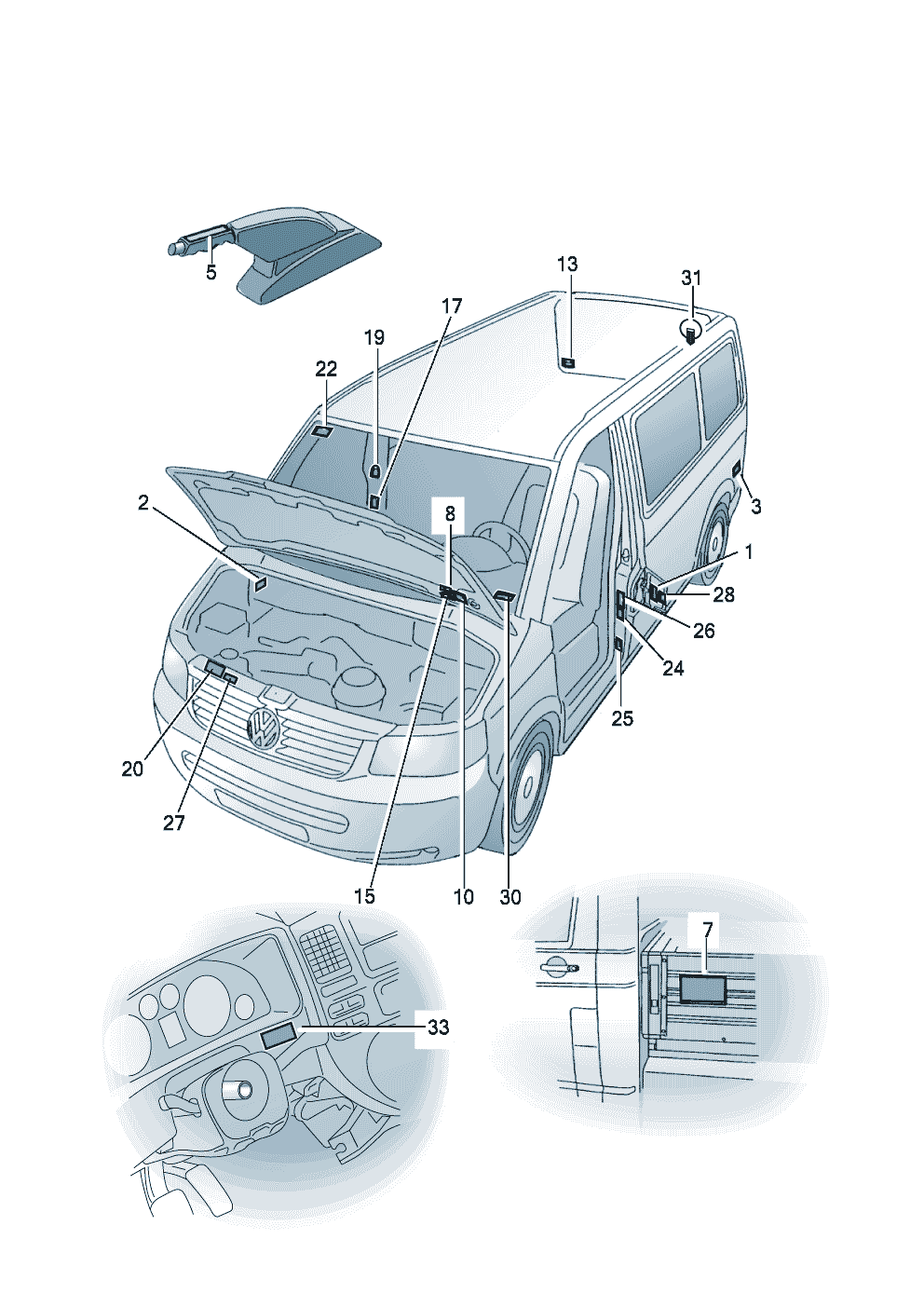 5
13
31
17
19
22
2
8
3
1
28
26
24
25
20
27
15
10
30
7
33