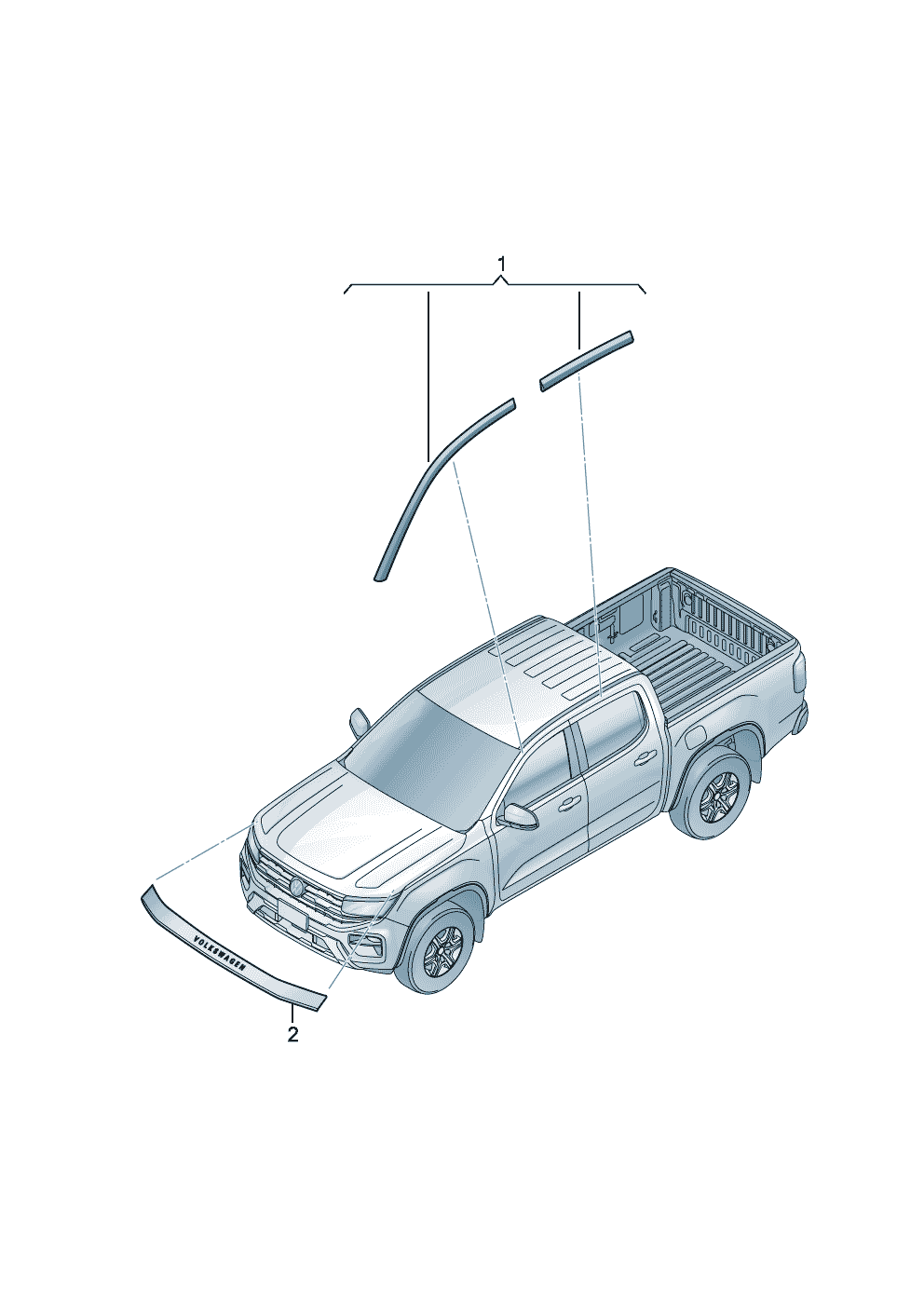 1

VOLKSWAGEN

2