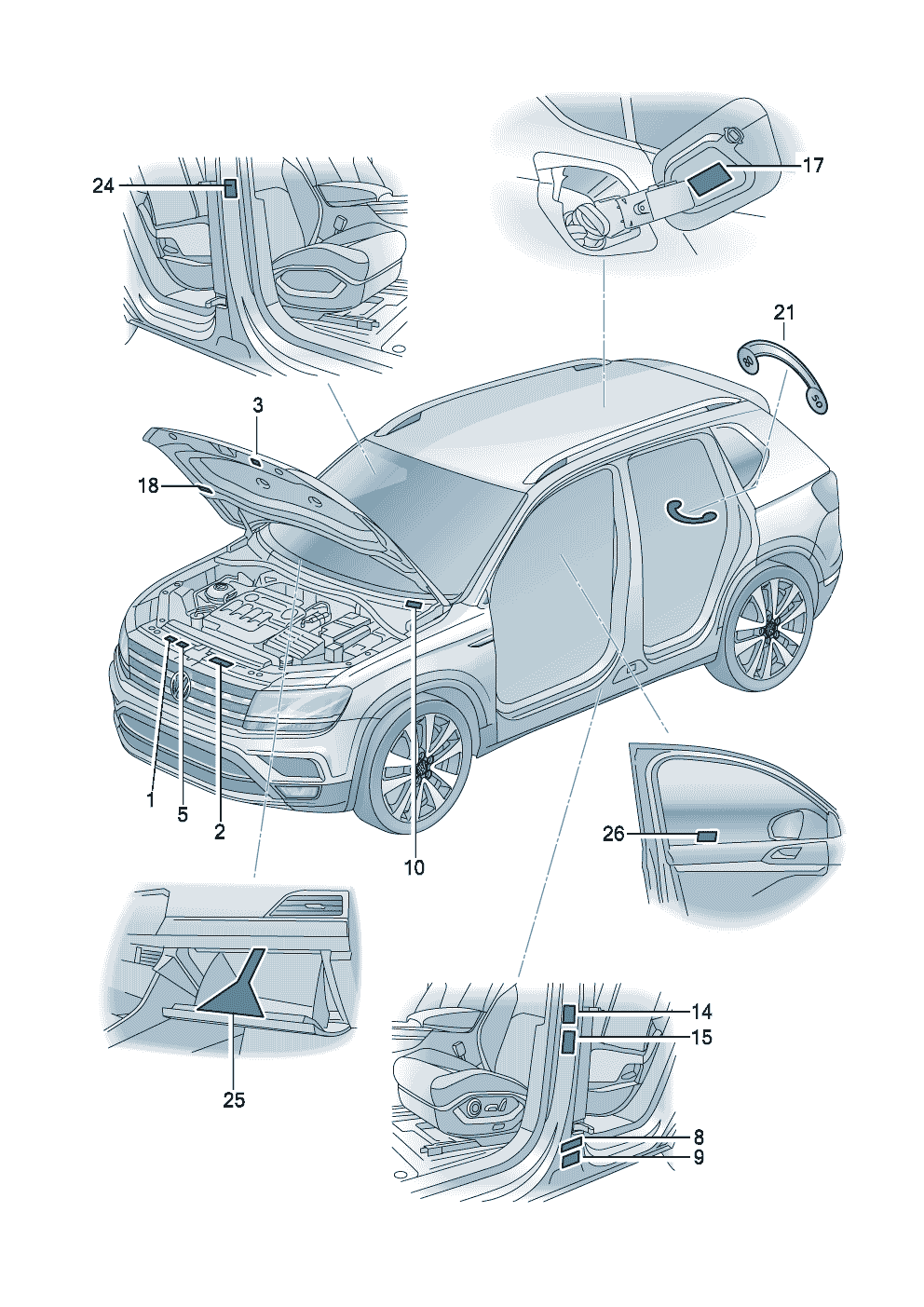 24
17
21
80
50
3
18
1
5
2
10
26
25
14
15
8
9