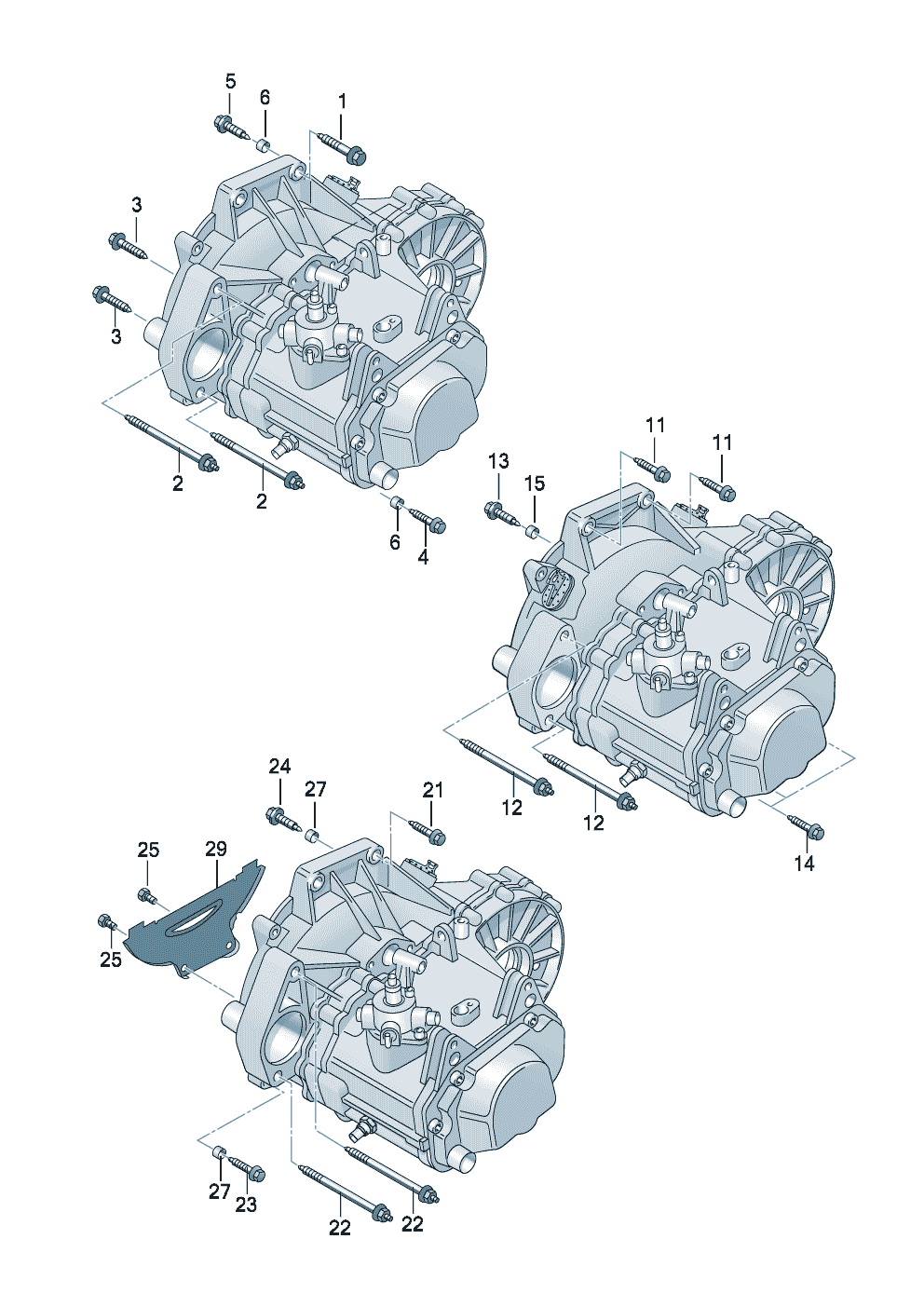 5
6
1
3
3
2
2
6
4
11
11
13
15
12
12
14
24
27
21
25
29
25
27
23
22
22