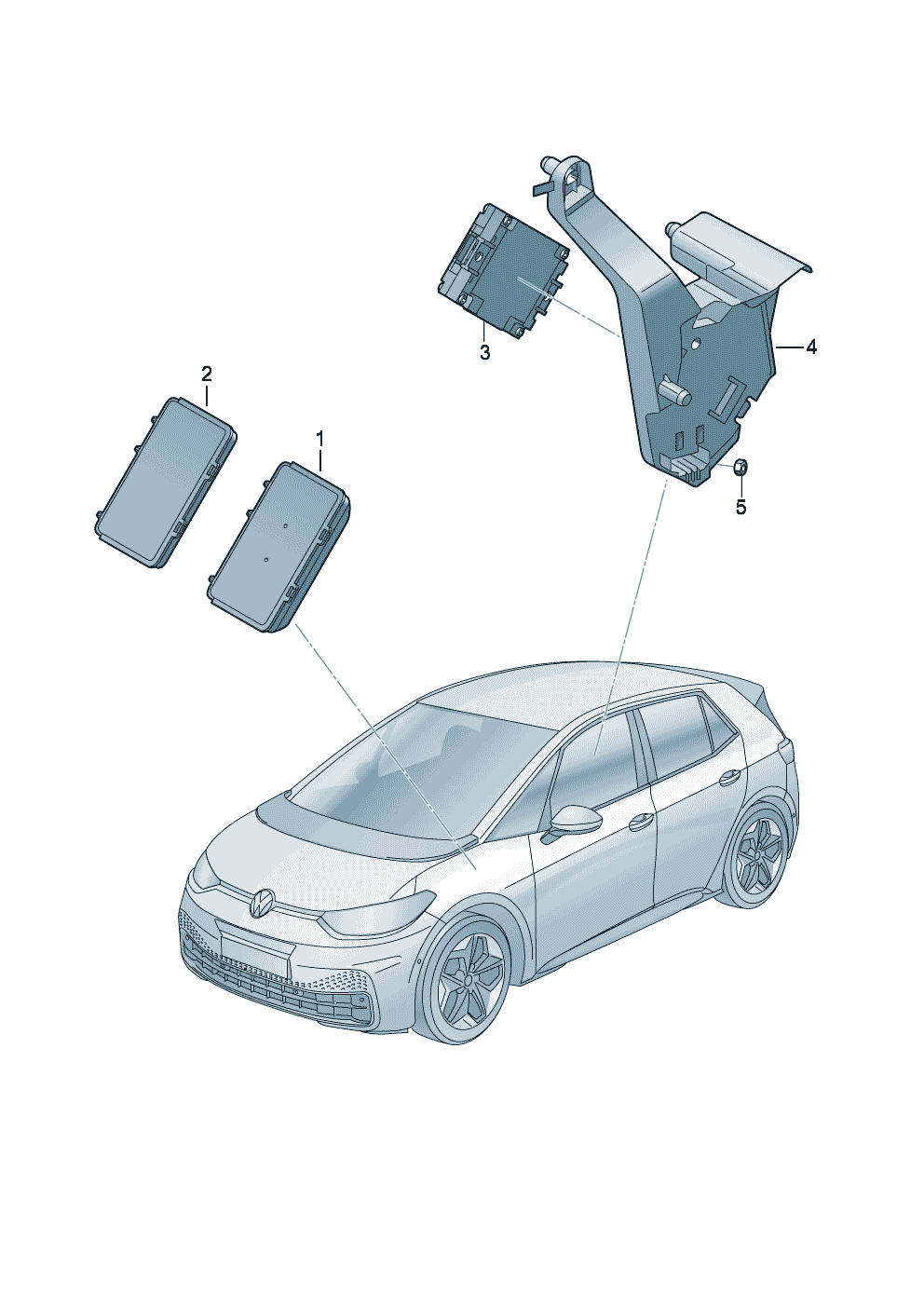 3
4
2
1
5