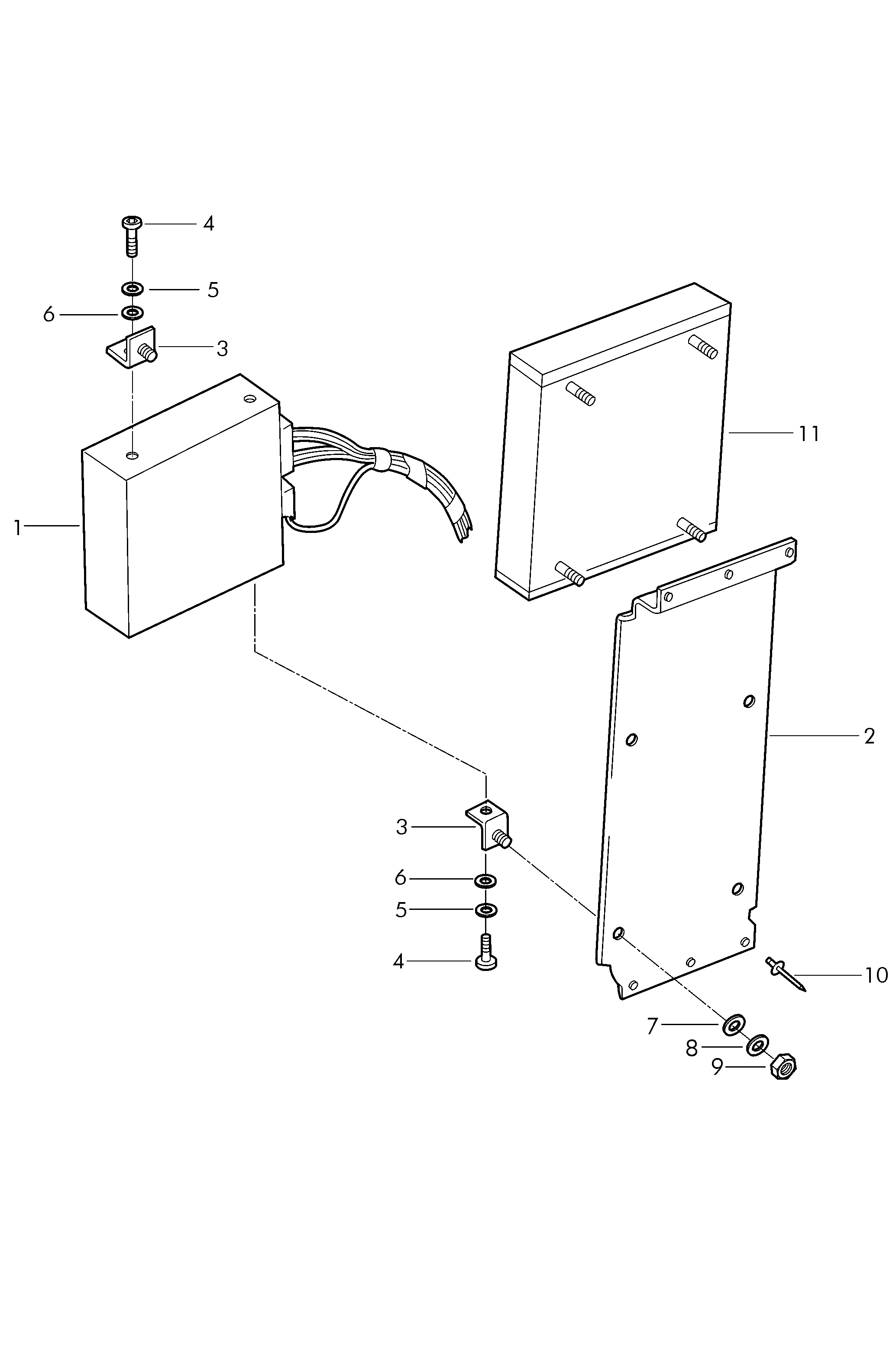 4
5
6
3
11
1
2
3
6
5
4
10
7
8
9