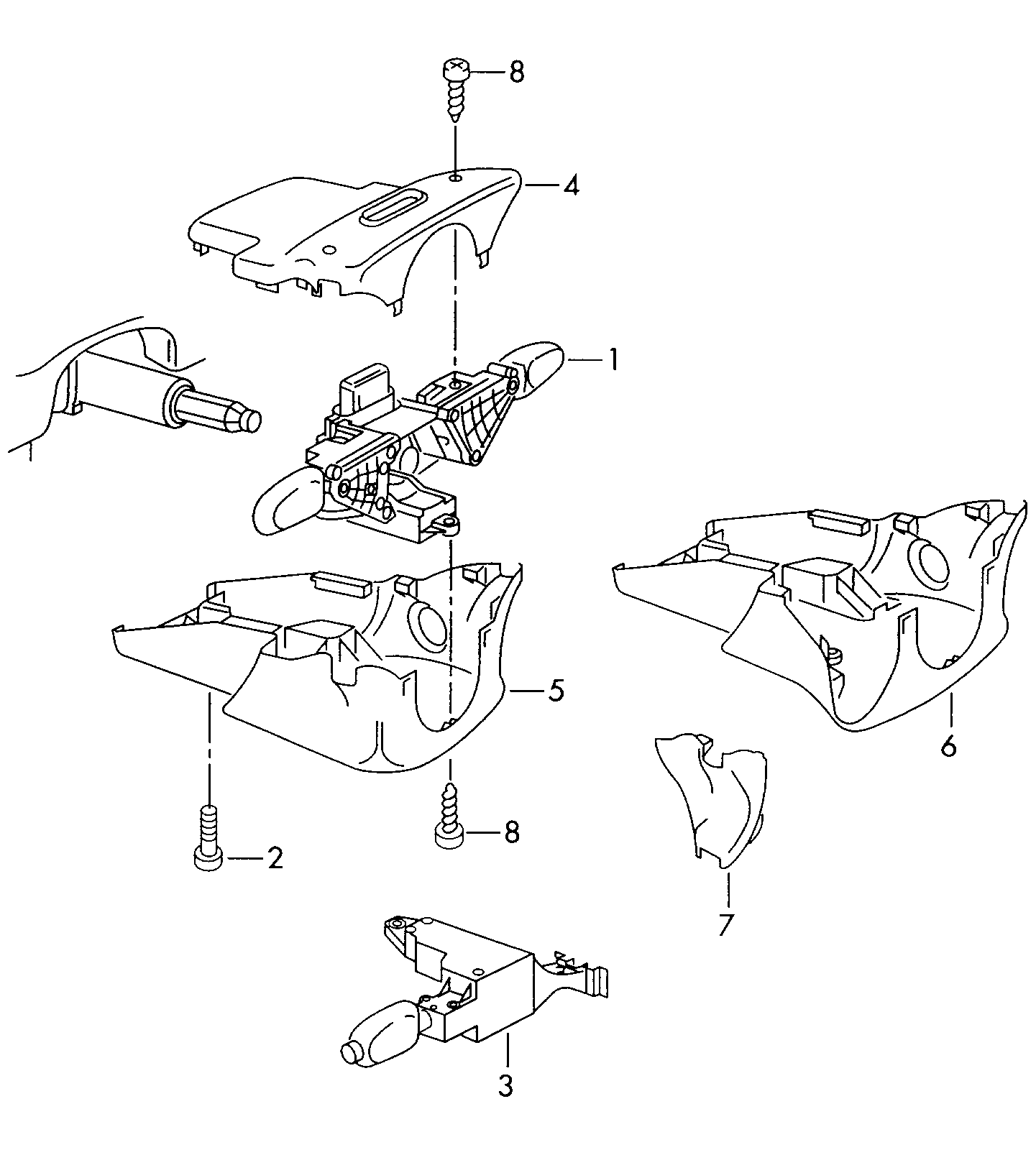 8
4
1
5
6
8
2
7
3