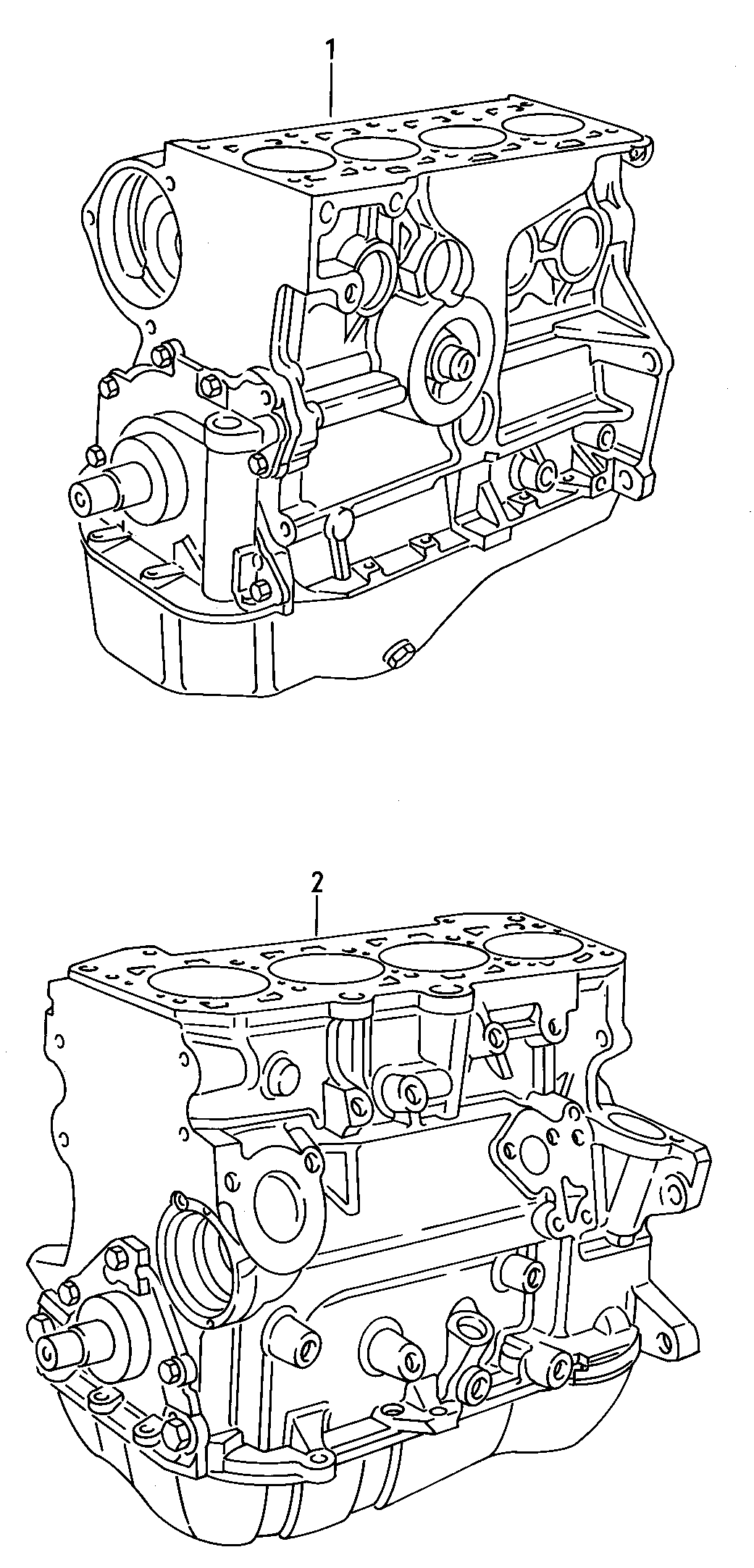 1

2