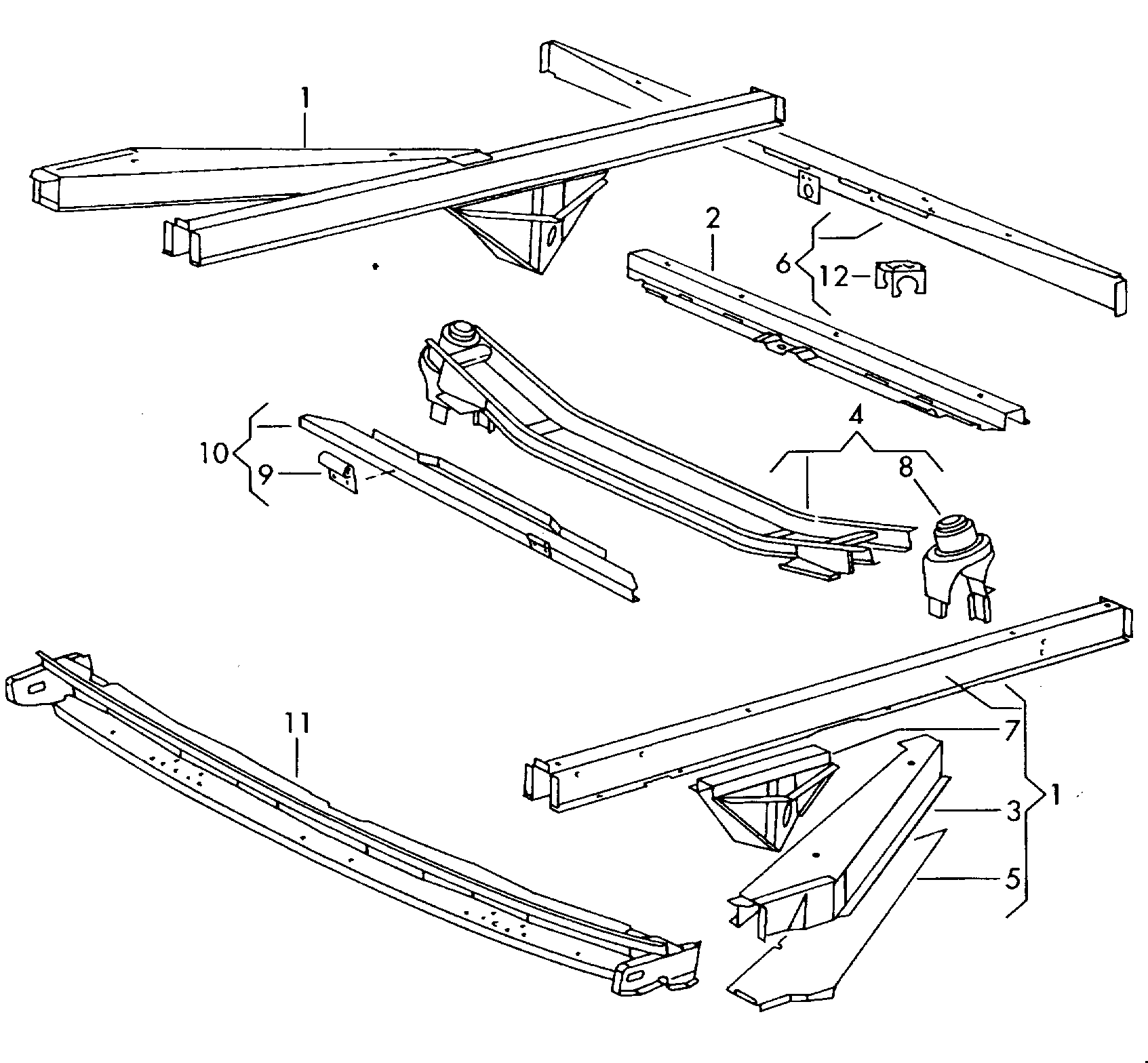 1
2
6
12
4
10
9
8
11
7
3
1
5