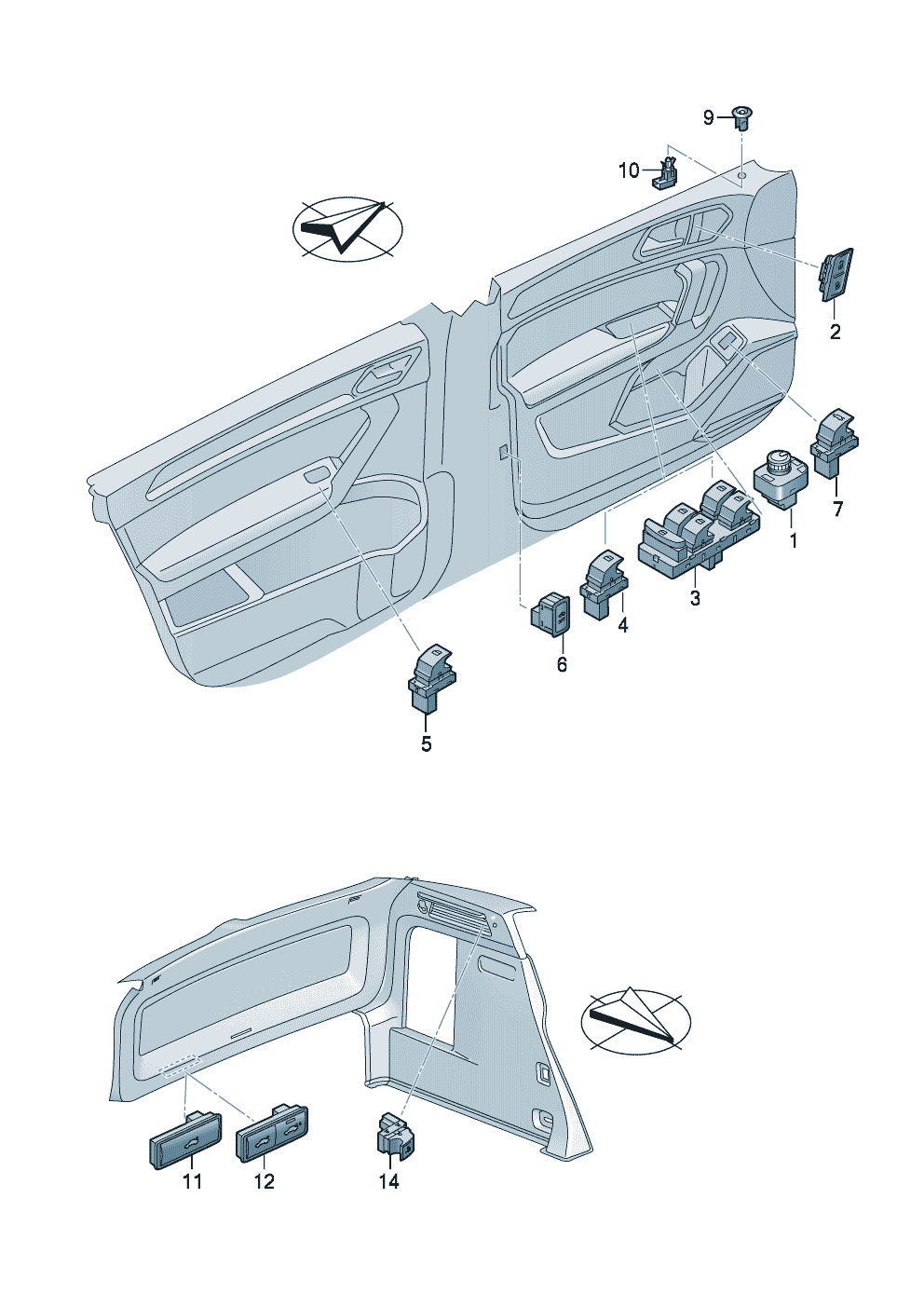 9
10
2
7
1
3
4
6
5
11
12
14