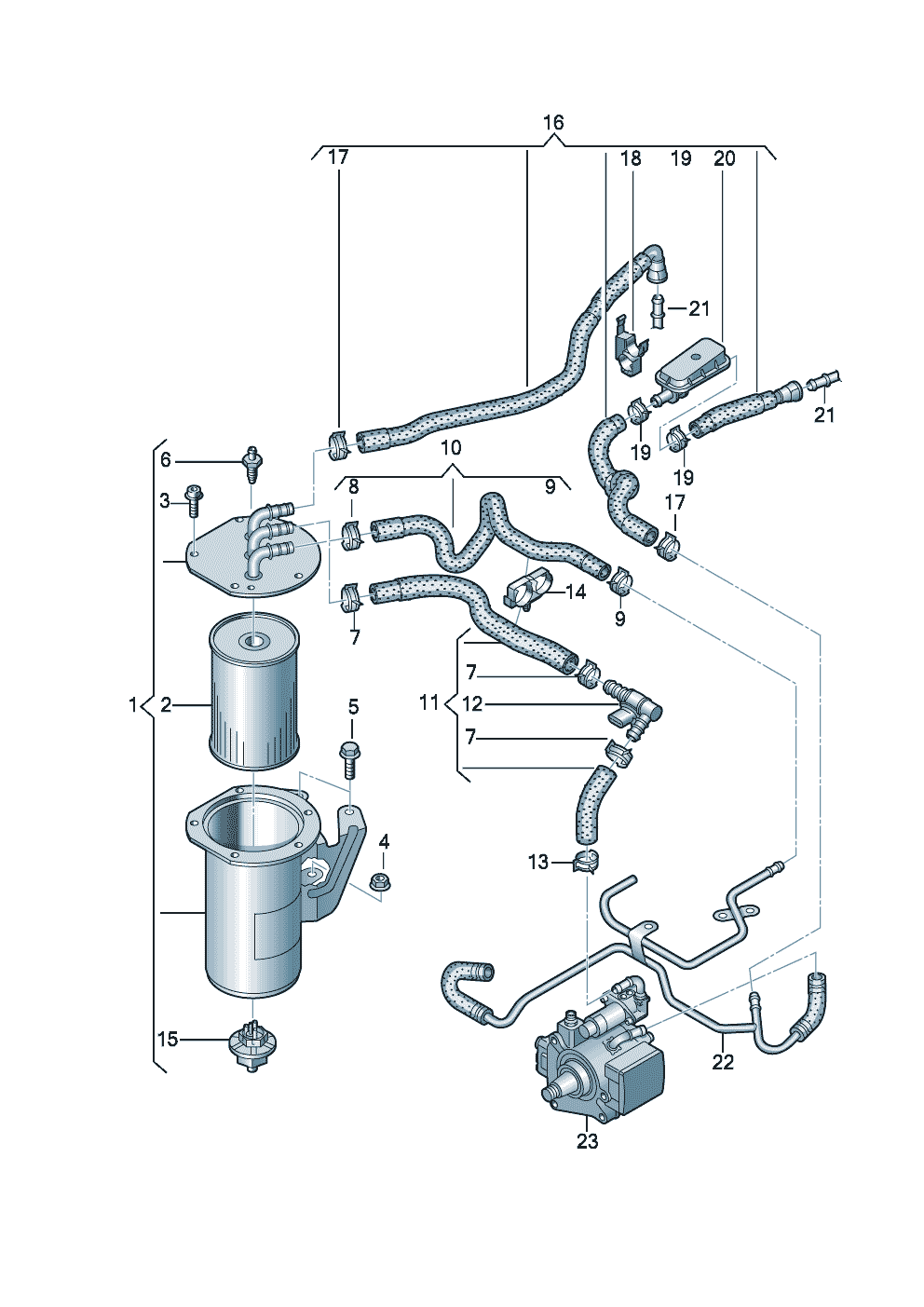 16
17
18
19
20
21
21
19
19
17
6
3
10
8
9
14
9
7
7
11
12
7
1
2
5
4
13
15
22
23