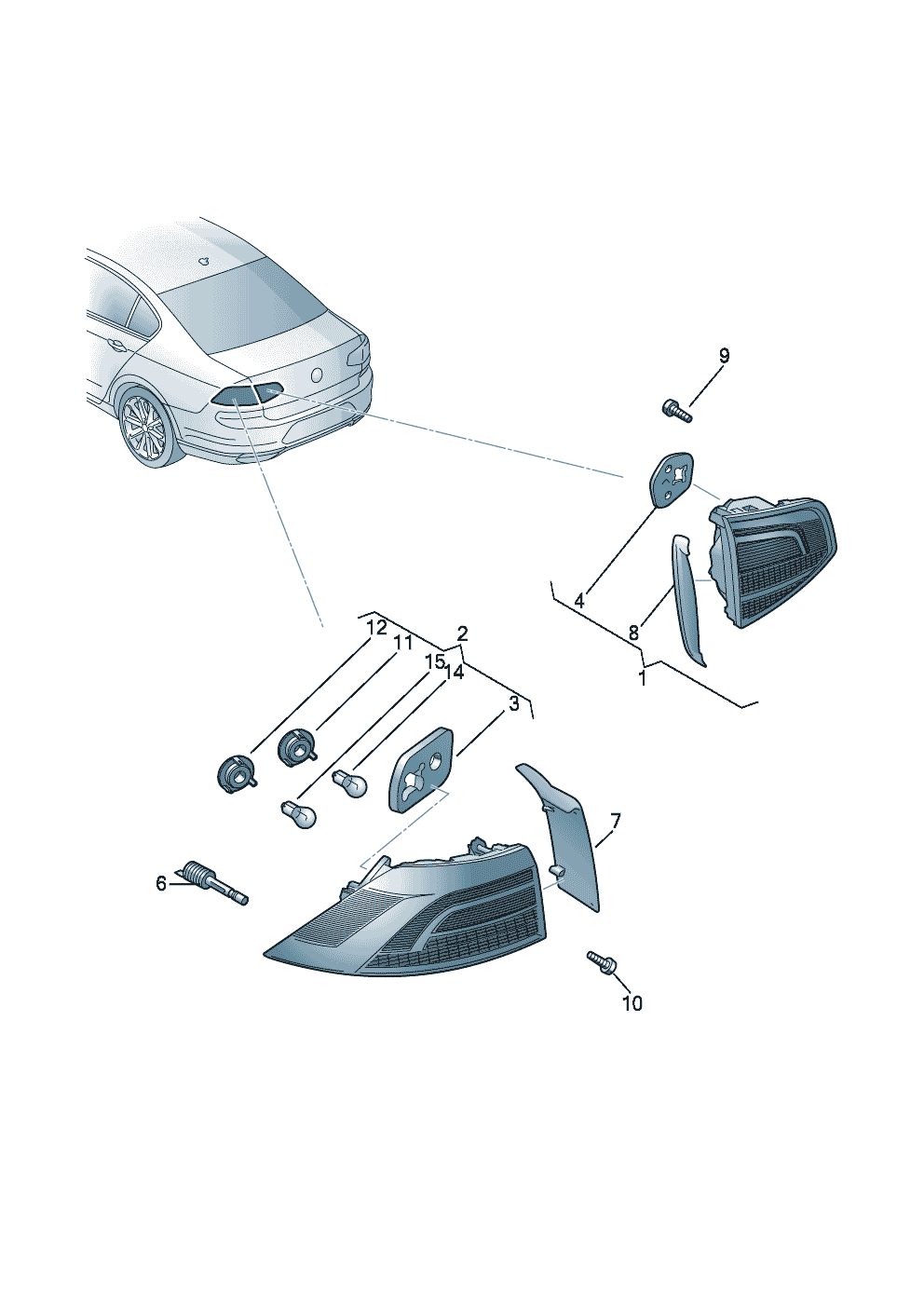 9
4
8
1
12
11
2
15
14
3
7
6
10