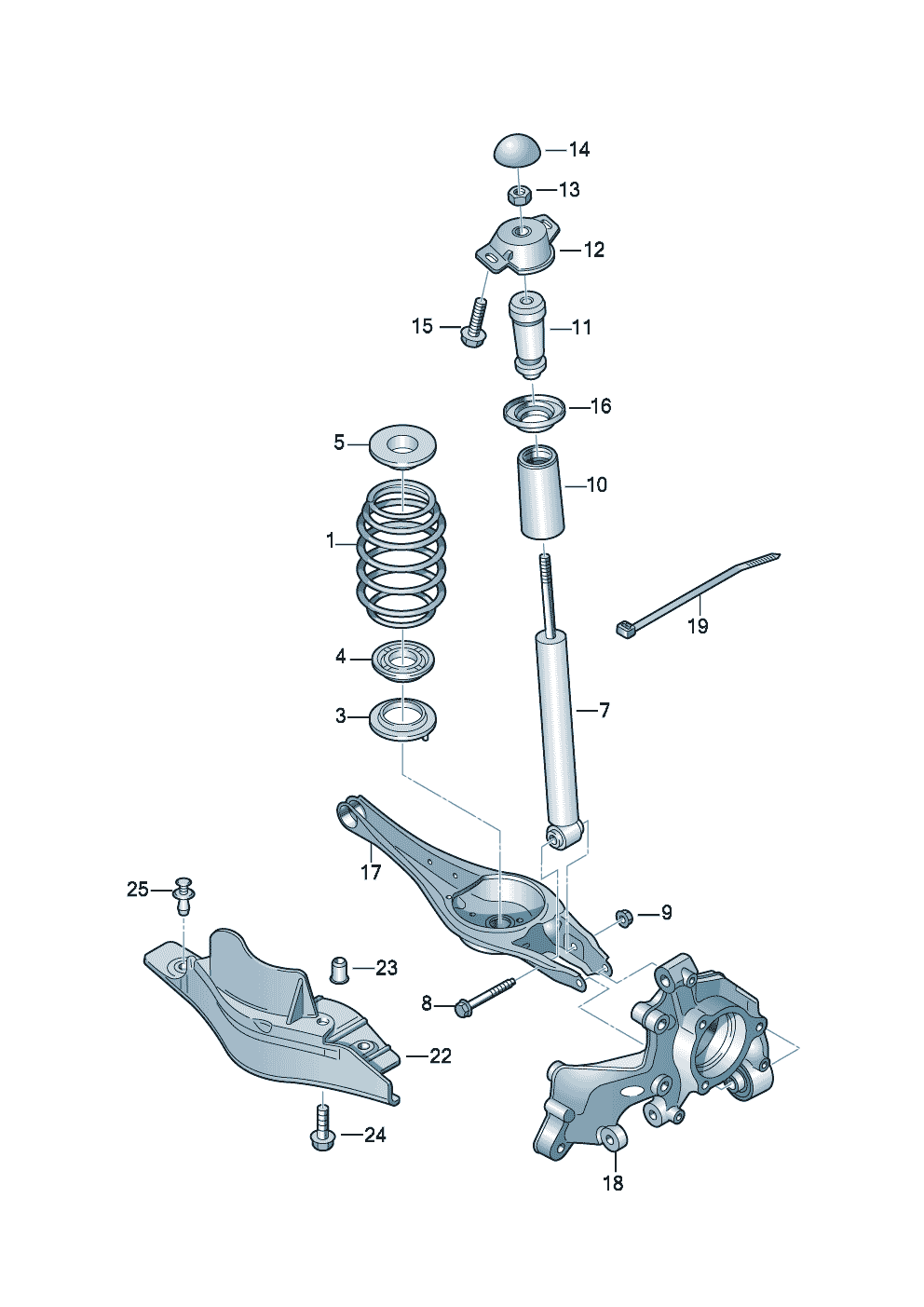 14
13
12
15
11
16
5
10
1
19
4
7
3
17
25
9
23
8
22
24
18