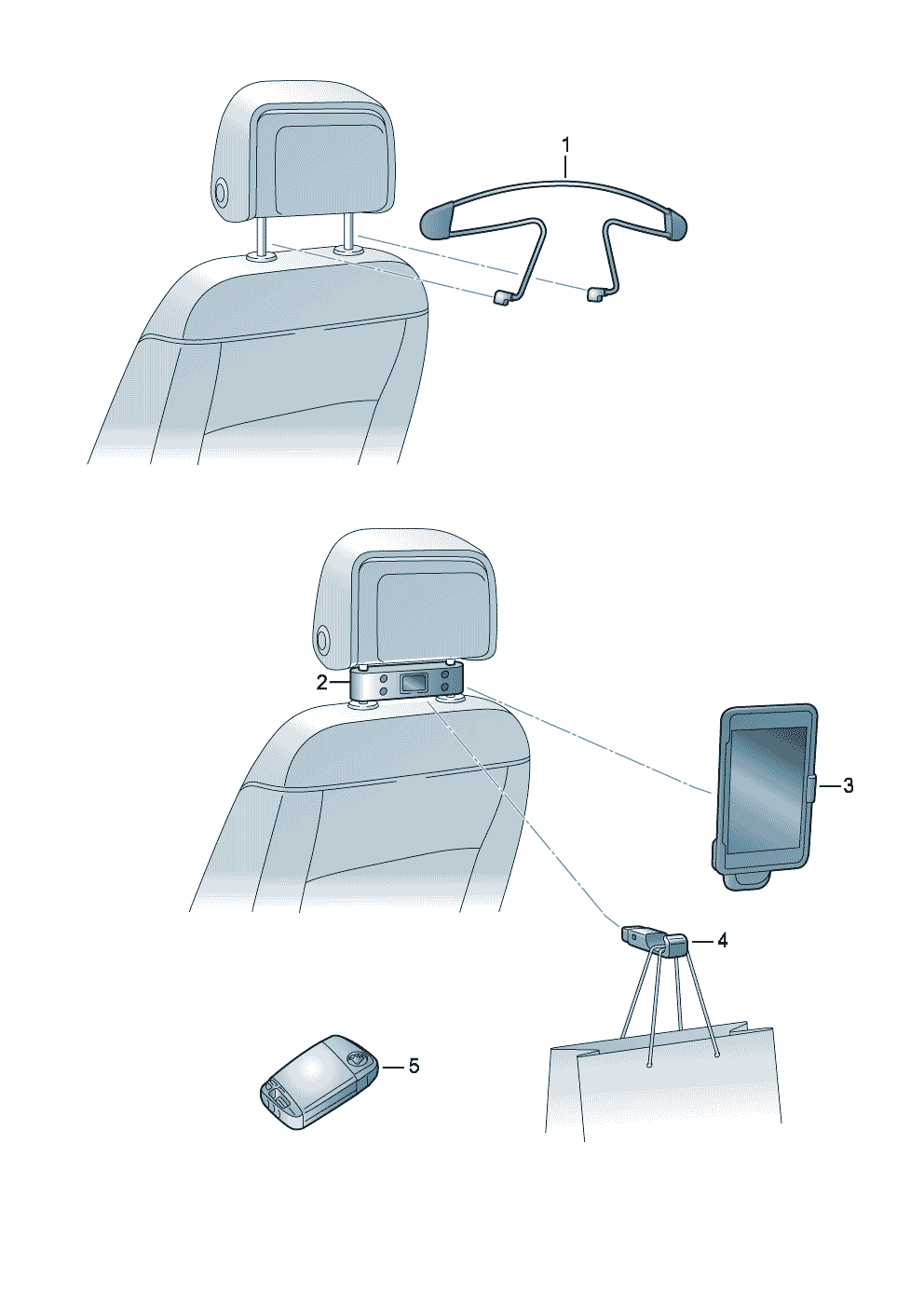 1

2

3

4

5