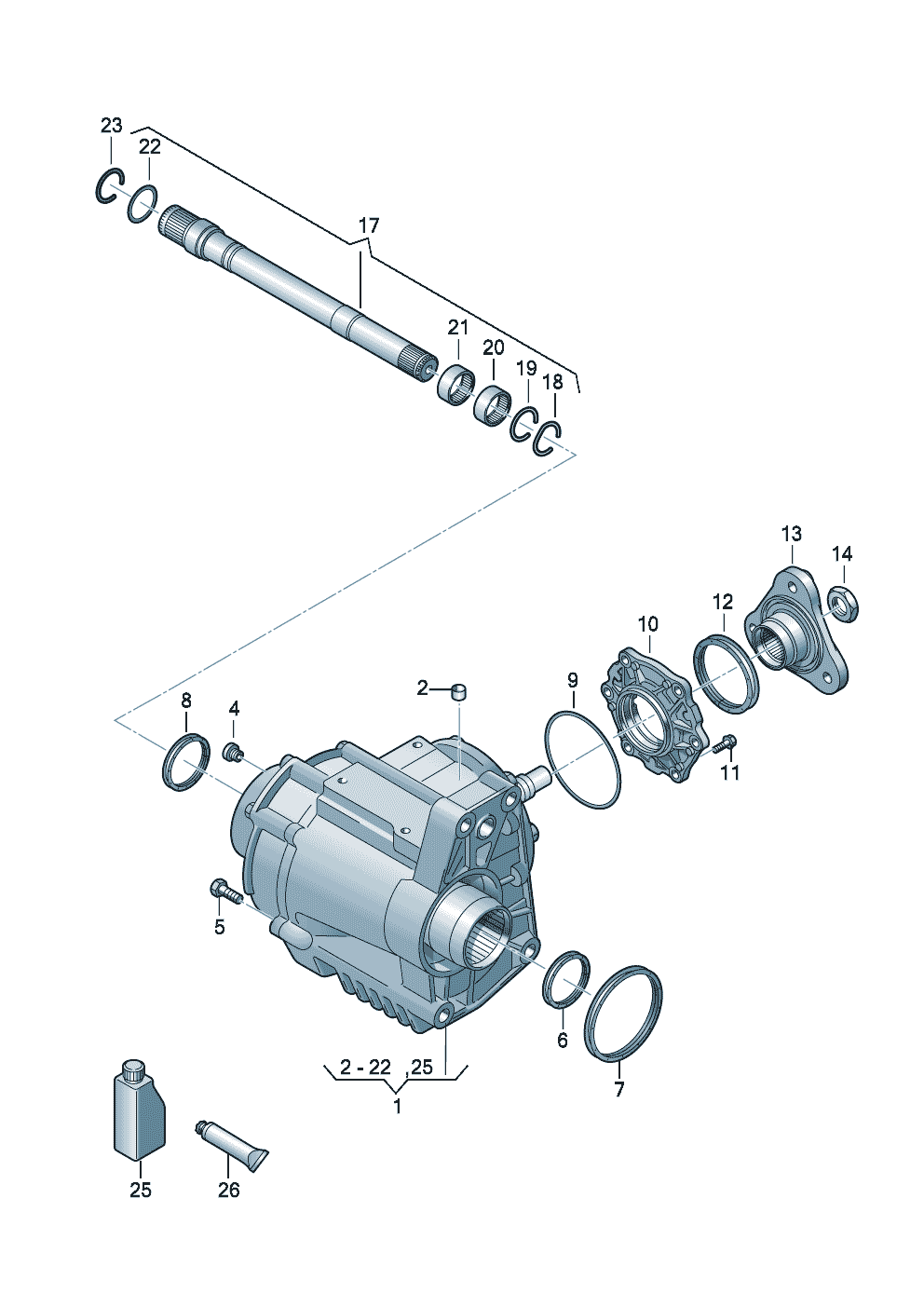 23
22
17
21
20
19
18
13
14
12
10
9
2
8
4
11
5
6
7
2 - 22 25
1
25
26