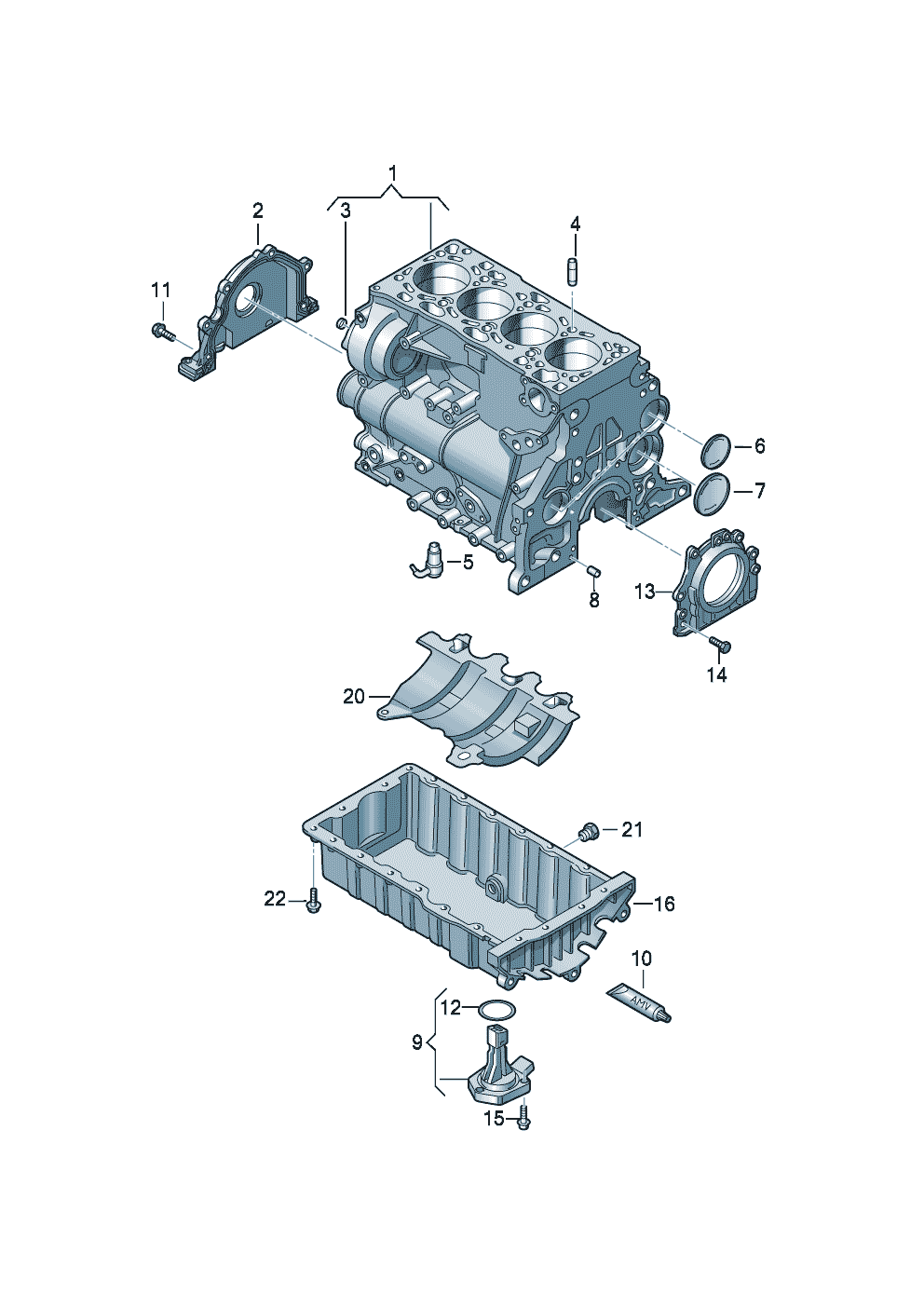 1
2
3
4
11
6
7
5
8
13
14
20
21
22
16
10
AMV
12
9
15