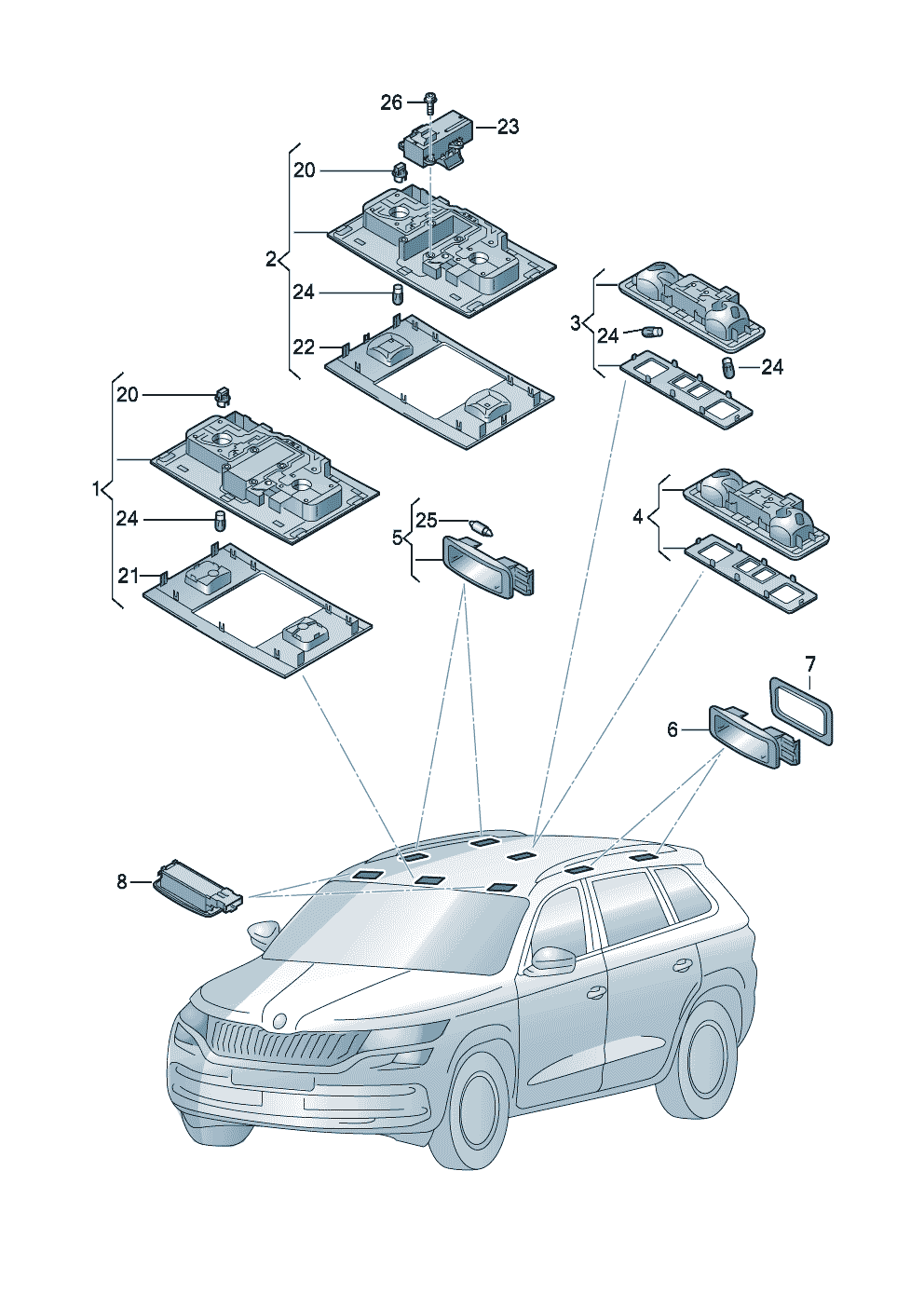 26
23
20
2
24
22
3
24
24
20
1
24
21
25
5
4
7
6
8