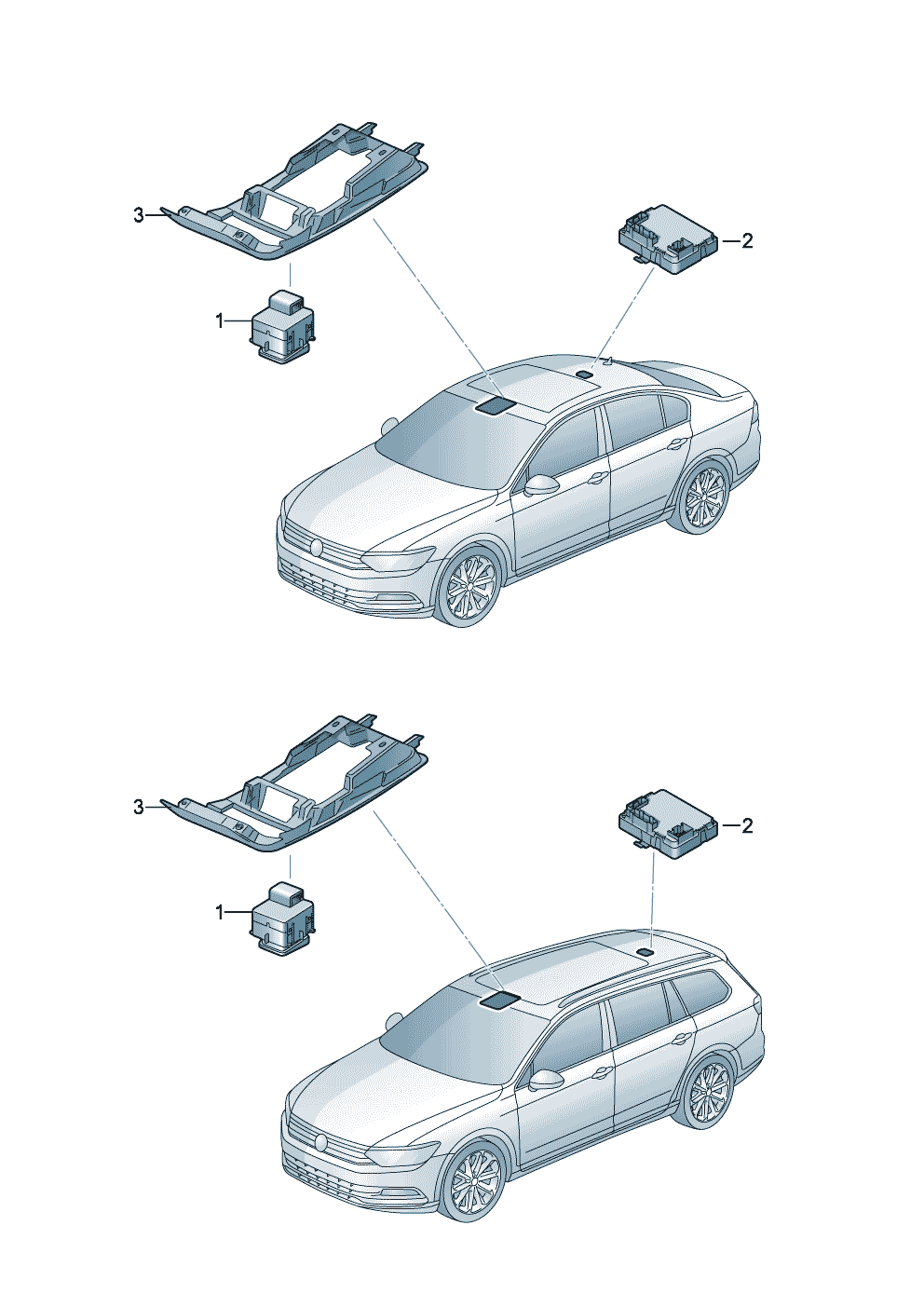 3
2
1
3
2
1