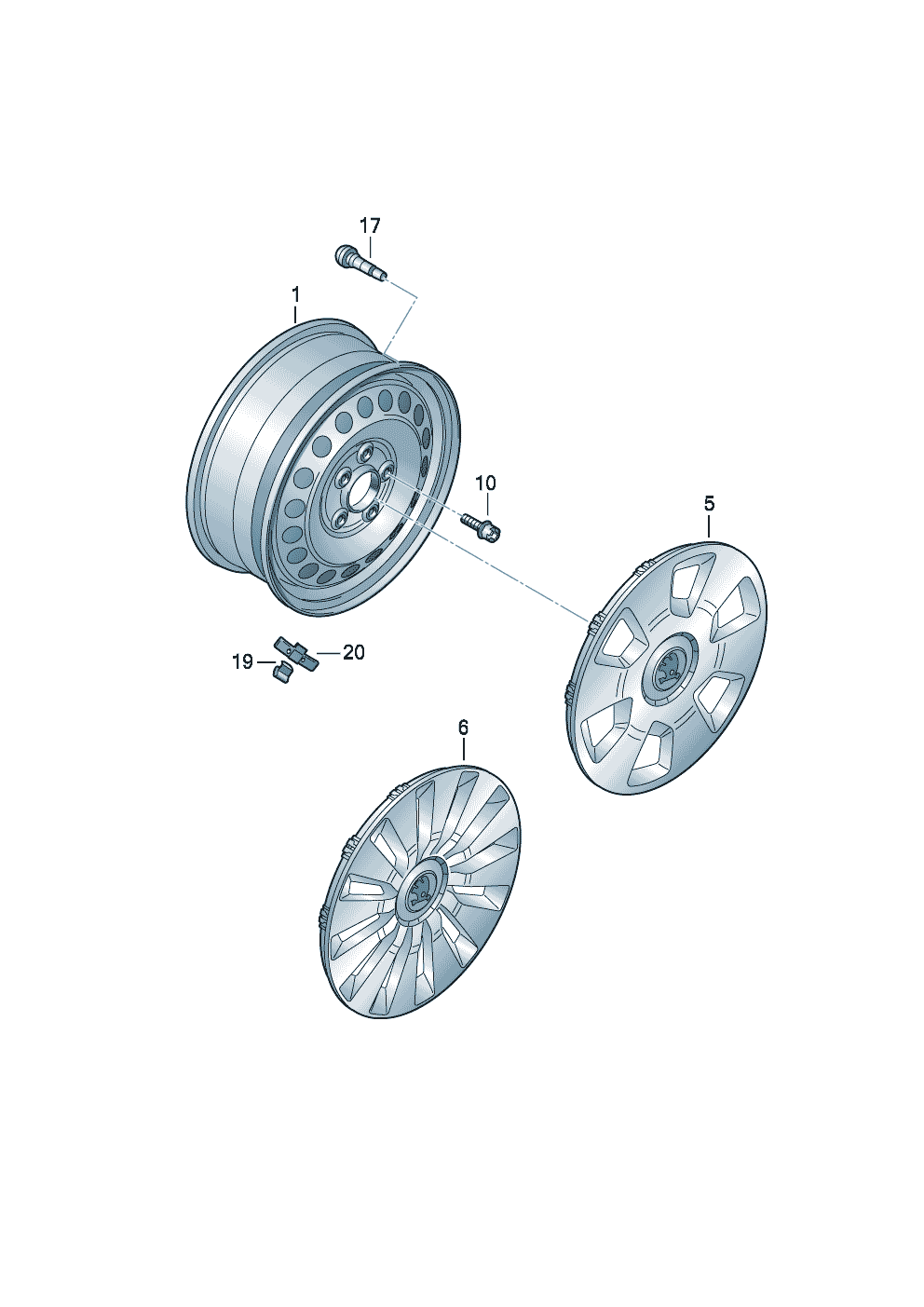 17
1
10
5
19
20
6